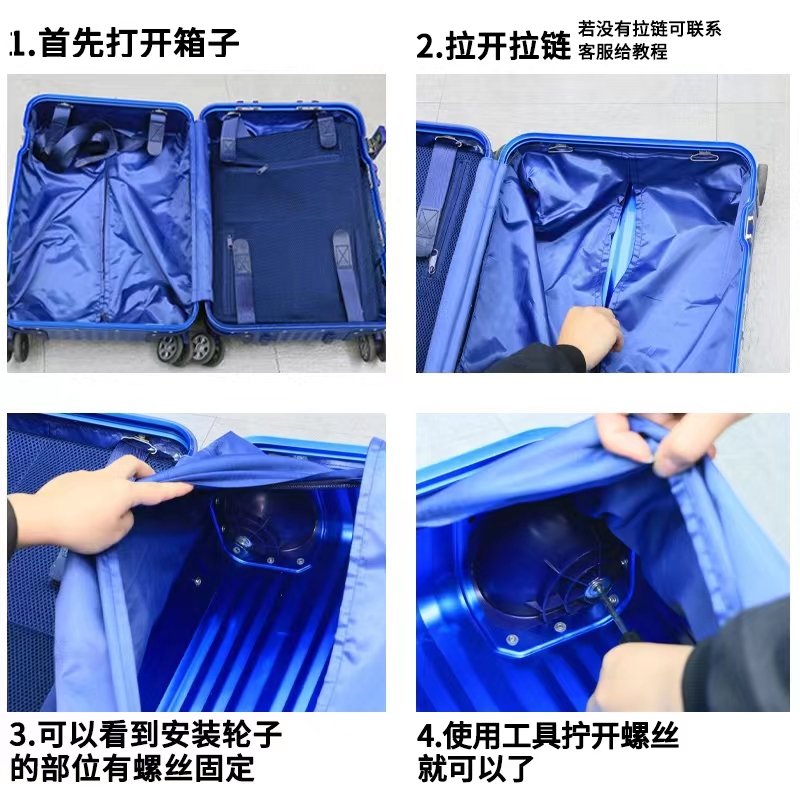 1.首先打开箱子

2.拉开拉链 若没有拉链可联系客服给教程

3.可以看到安装轮子的部位有螺丝固定

4.使用工具拧开螺丝就可以了