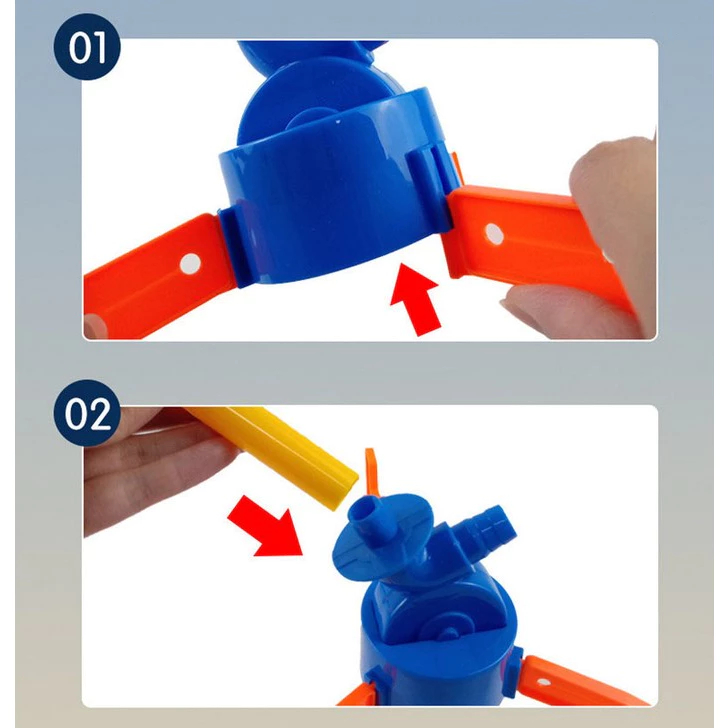 01

02