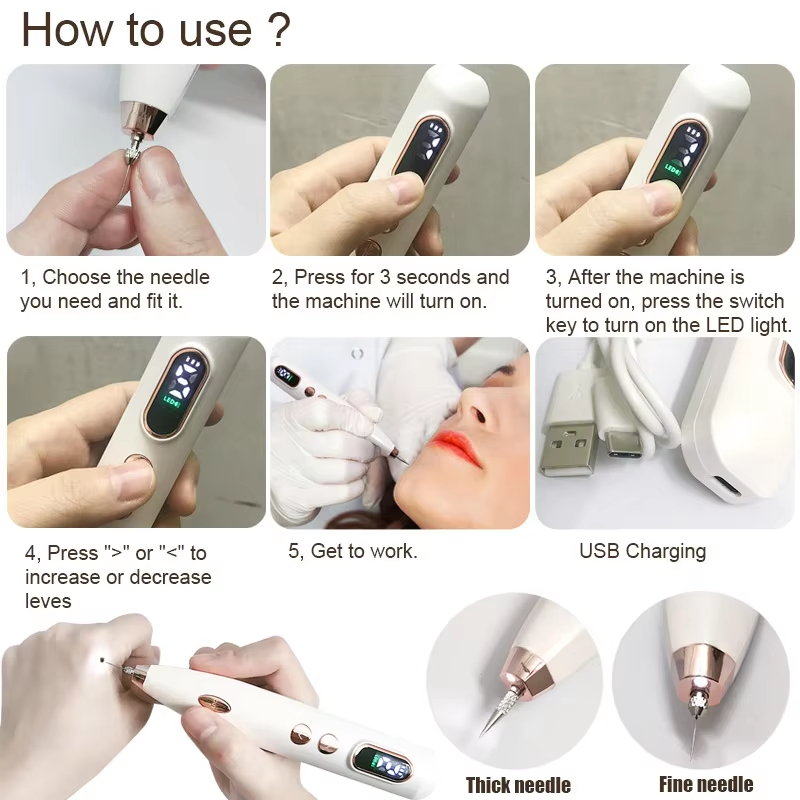 How to use ?

1, Choose the needle you need and fit it.

2, Press for 3 seconds and the machine will turn on.

3, After the machine is turned on, press the switch key to turn on the LED light.

LED

LED

4, Press ">" or "<" to increase or decrease leves

5, Get to work.

USB Charging

Thick needle

Fine needle