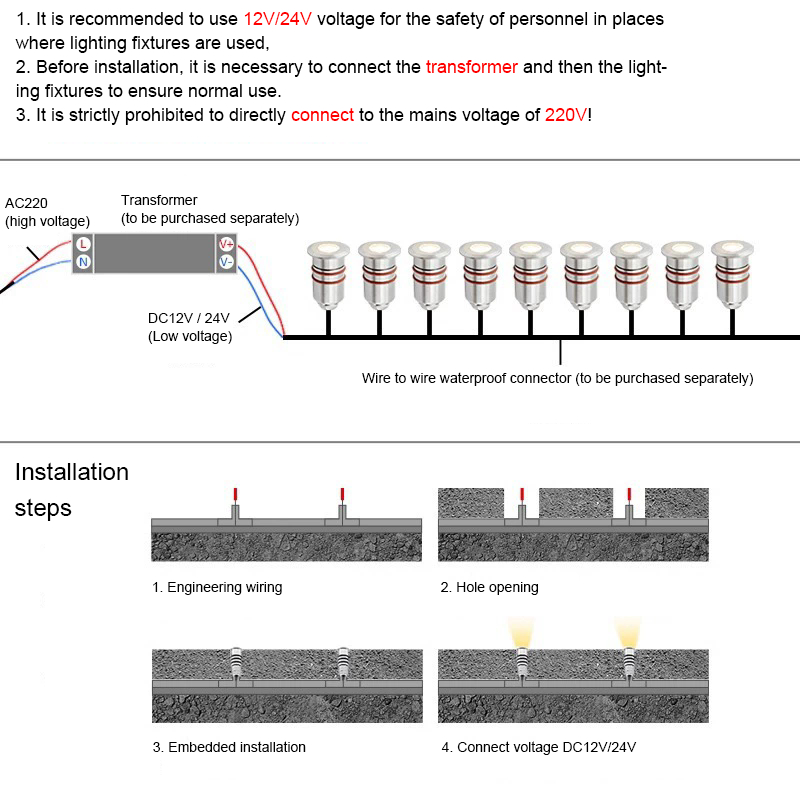 1. It is recommended to use 12V/24V voltage for the safety of personnel in places where lighting fixtures are used,
2. Before installation, it is necessary to connect the transformer and then the lighting fixtures to ensure normal use.
3. It is strictly prohibited to directly connect to the mains voltage of 220V!

AC220
(high voltage)

Transformer
(to be purchased separately)

L
N
V+
V-

DC12V / 24V
(Low voltage)

Wire to wire waterproof connector (to be purchased separately)

Installation steps

1. Engineering wiring

2. Hole opening

3. Embedded installation

4. Connect voltage DC12V/24V