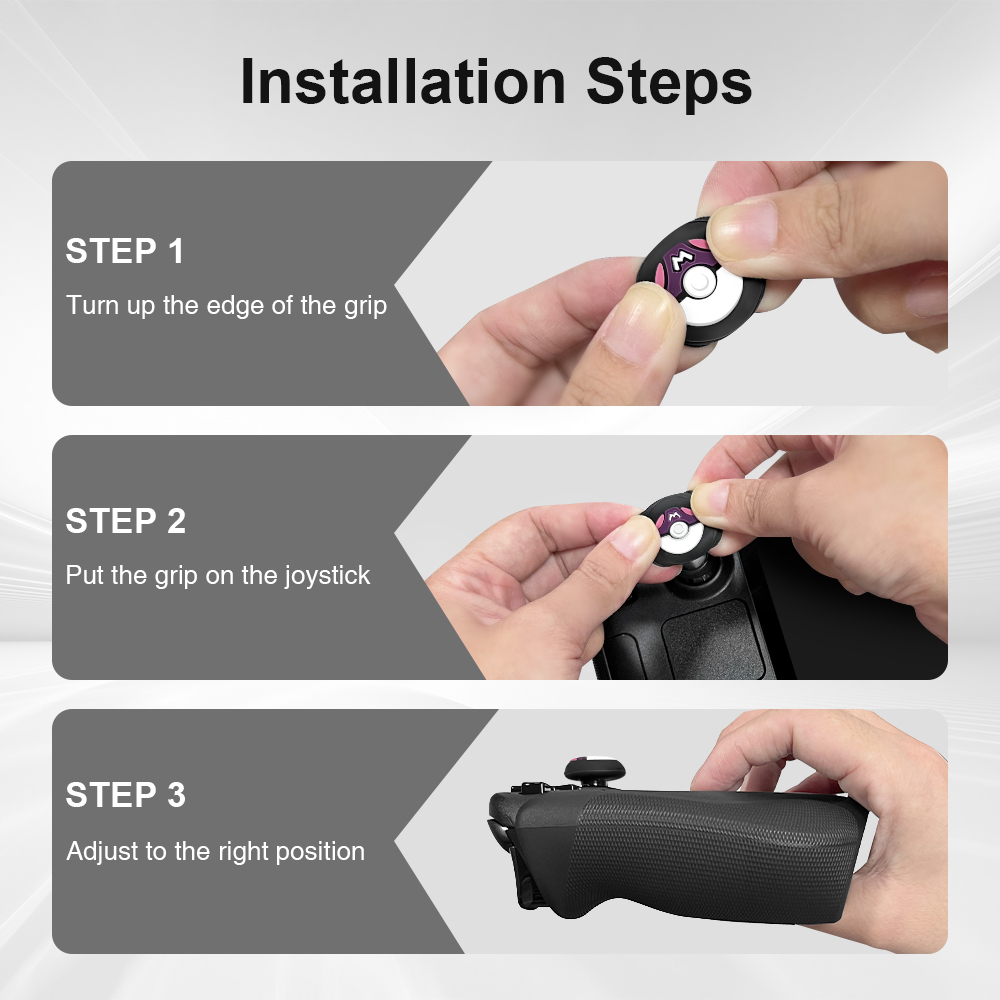 Installation Steps

STEP 1

Turn up the edge of the grip

M

STEP 2

Put the grip on the joystick

STEP 3

Adjust to the right position