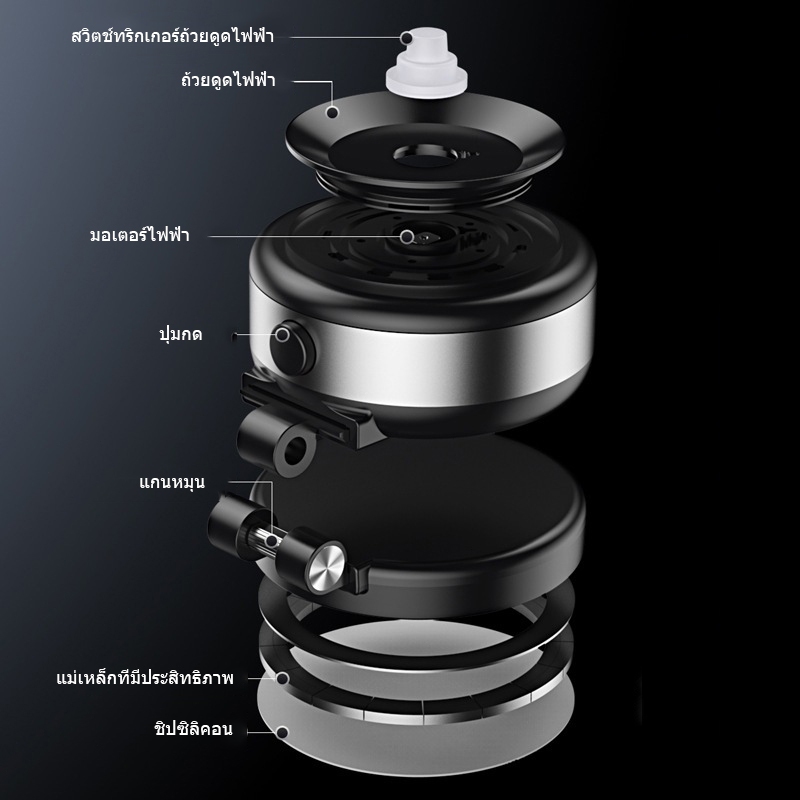 สวิตช์ทริกเกอร์ถ้วยดูดไฟฟ้า

ถ้วยดูดไฟฟ้า

มอเตอร์ไฟฟ้า

ปุ่มกด

แกนหมุน

แม่เหล็กที่มีประสิทธิภาพ

ชิปซิลิคอน