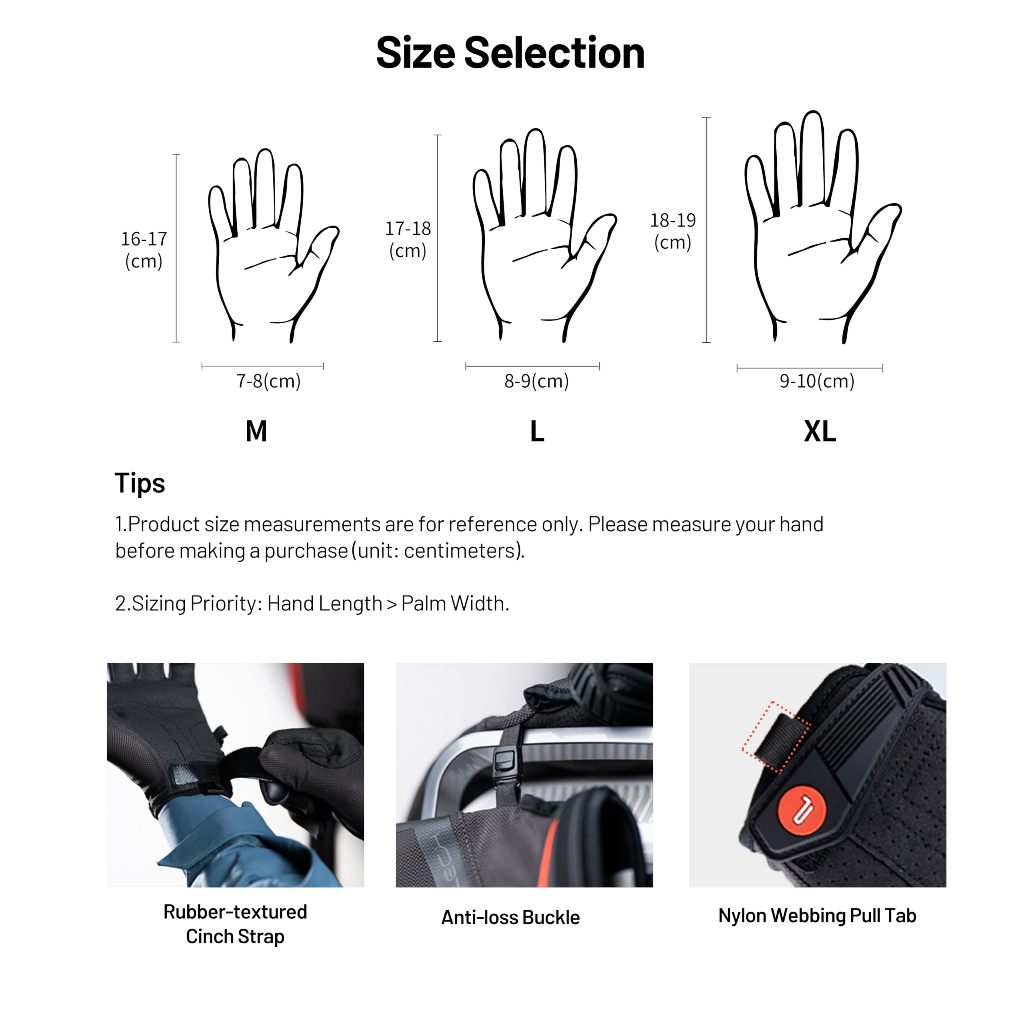 Size Selection

16-17 (cm)

7-8(cm)

M

17-18 (cm)

8-9(cm)

L

18-19 (cm)

9-10(cm)

XL

Tips

1.Product size measurements are for reference only. Please measure your hand before making a purchase (unit: centimeters).

2.Sizing Priority: Hand Length > Palm Width.

Rubber-textured Cinch Strap

Anti-loss Buckle

Nylon Webbing Pull Tab