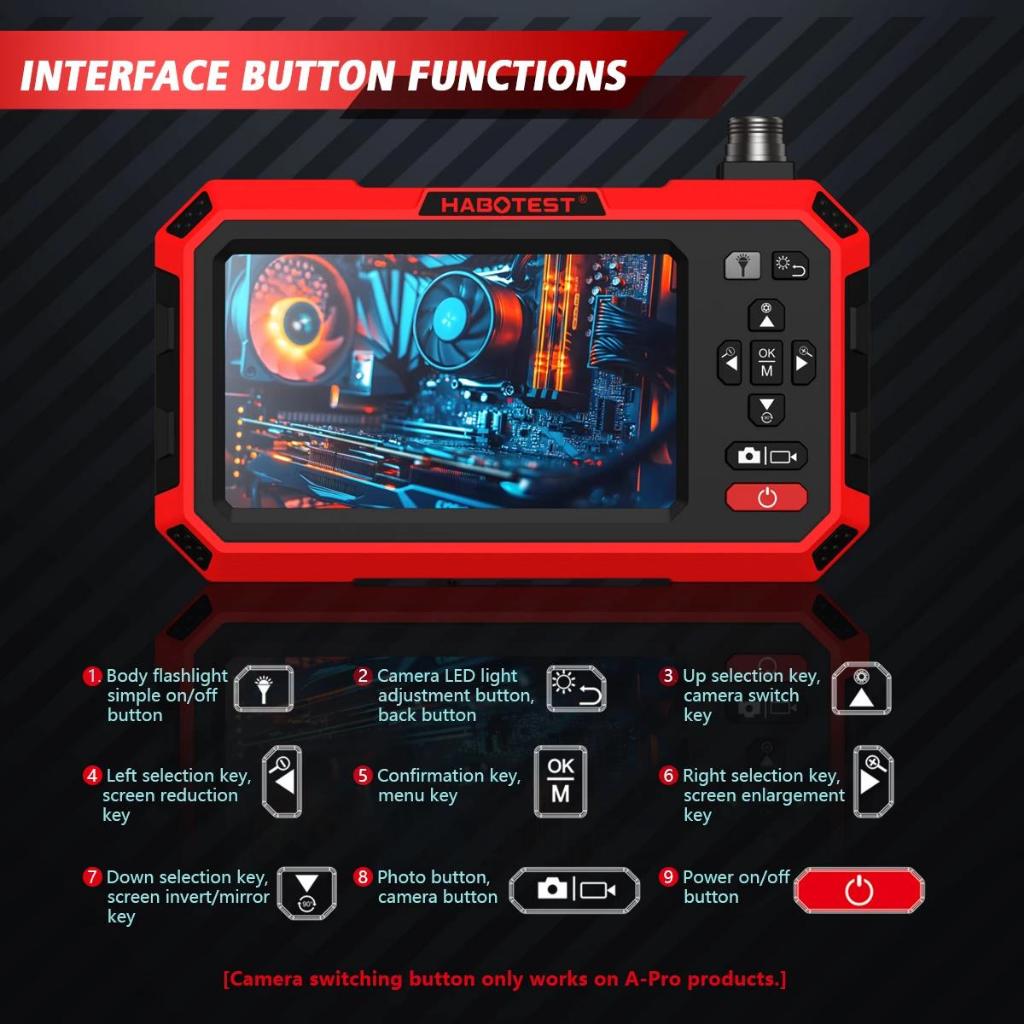 INTERFACE BUTTON FUNCTIONS

HABOTEST®

OK
M

1 Body flashlight simple on/off button

2 Camera LED light adjustment button, back button

3 Up selection key, camera switch key

4 Left selection key, screen reduction key

5 Confirmation key, menu key

OK
M

6 Right selection key, screen enlargement key

7 Down selection key, screen invert/mirror key

8 Photo button, camera button

9 Power on/off button

[Camera switching button only works on A-Pro products.]