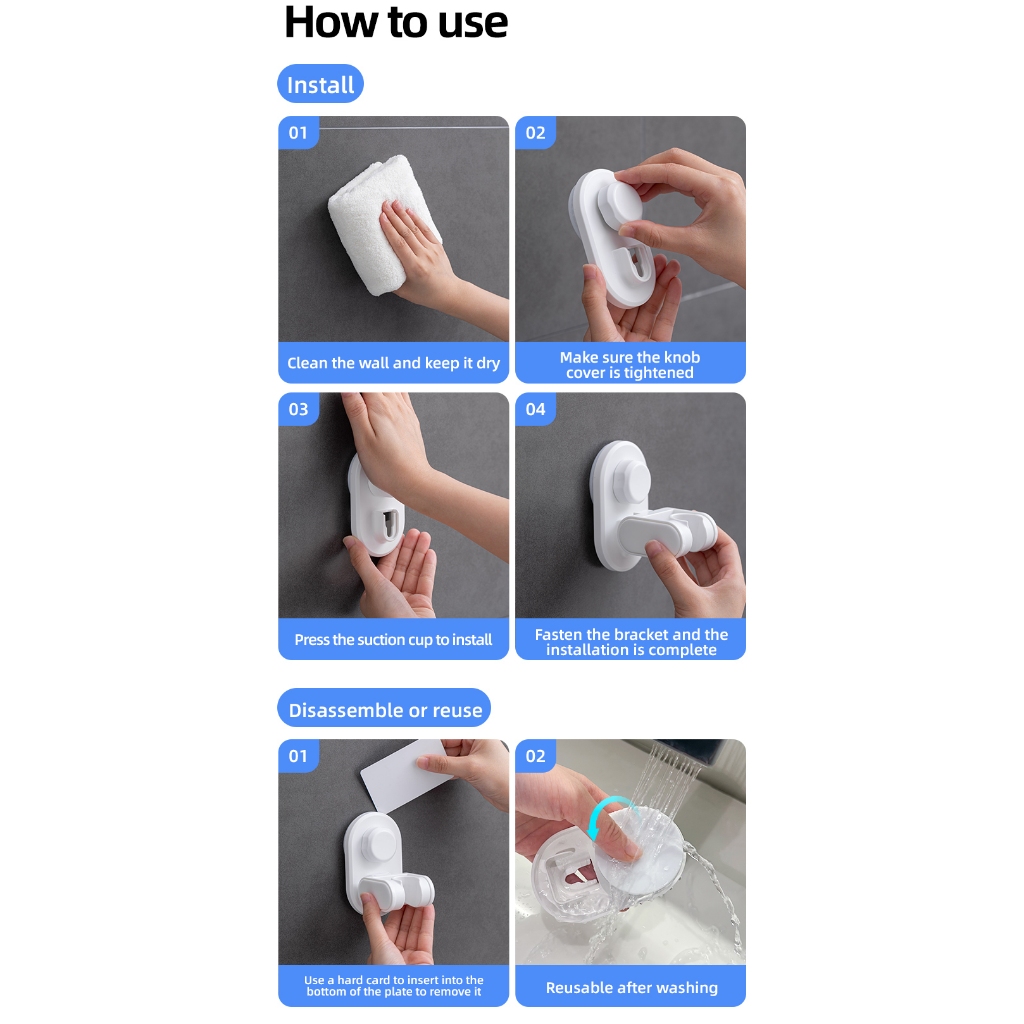 How to use

Install

01
Clean the wall and keep it dry

02
Make sure the knob cover is tightened

03
Press the suction cup to install

04
Fasten the bracket and the installation is complete

Disassemble or reuse

01
Use a hard card to insert into the bottom of the plate to remove it

02
Reusable after washing