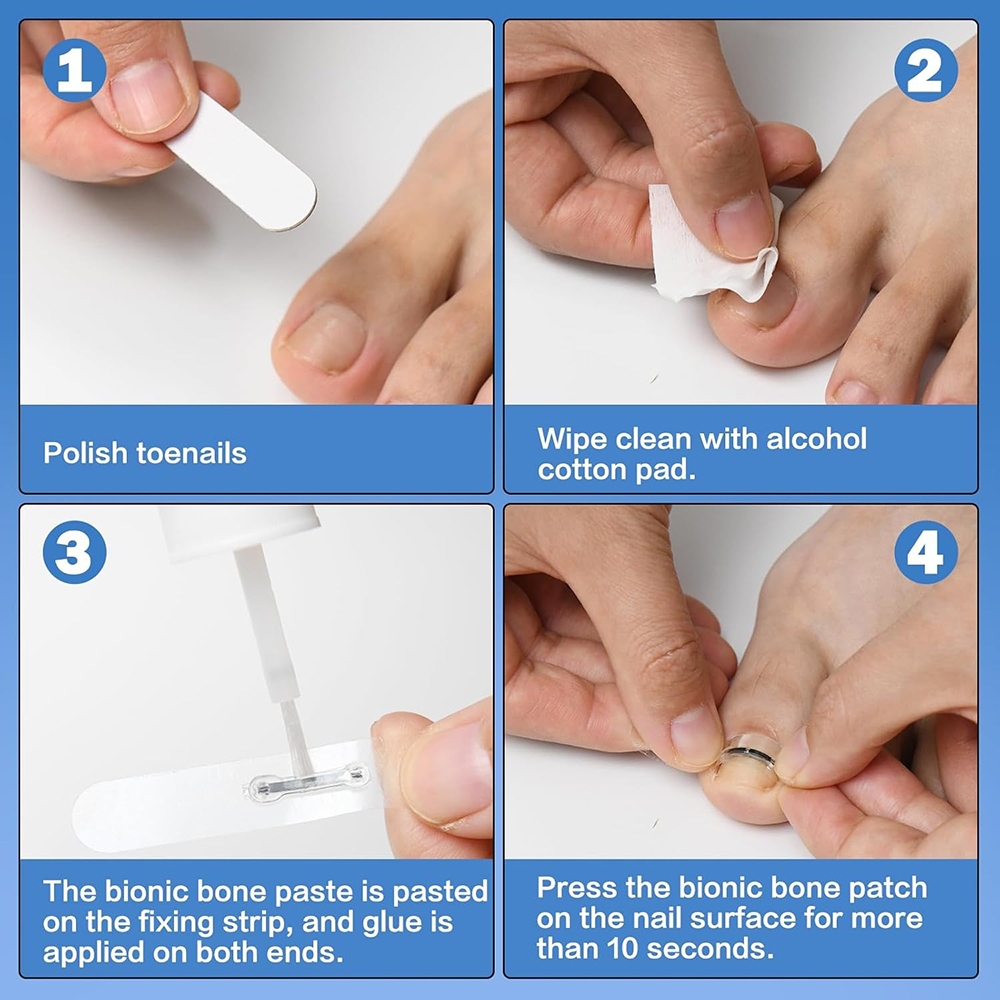 1

Polish toenails

2

Wipe clean with alcohol cotton pad.

3

The bionic bone paste is pasted on the fixing strip, and glue is applied on both ends.

4

Press the bionic bone patch on the nail surface for more than 10 seconds.