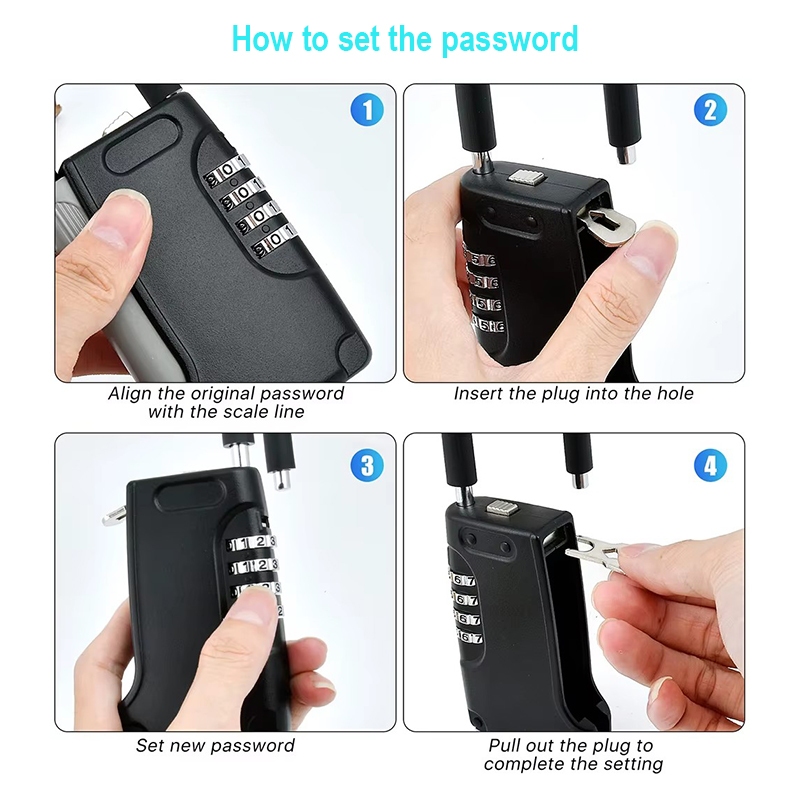 How to set the password

1

Align the original password with the scale line

2

Insert the plug into the hole

3

Set new password

4

Pull out the plug to complete the setting