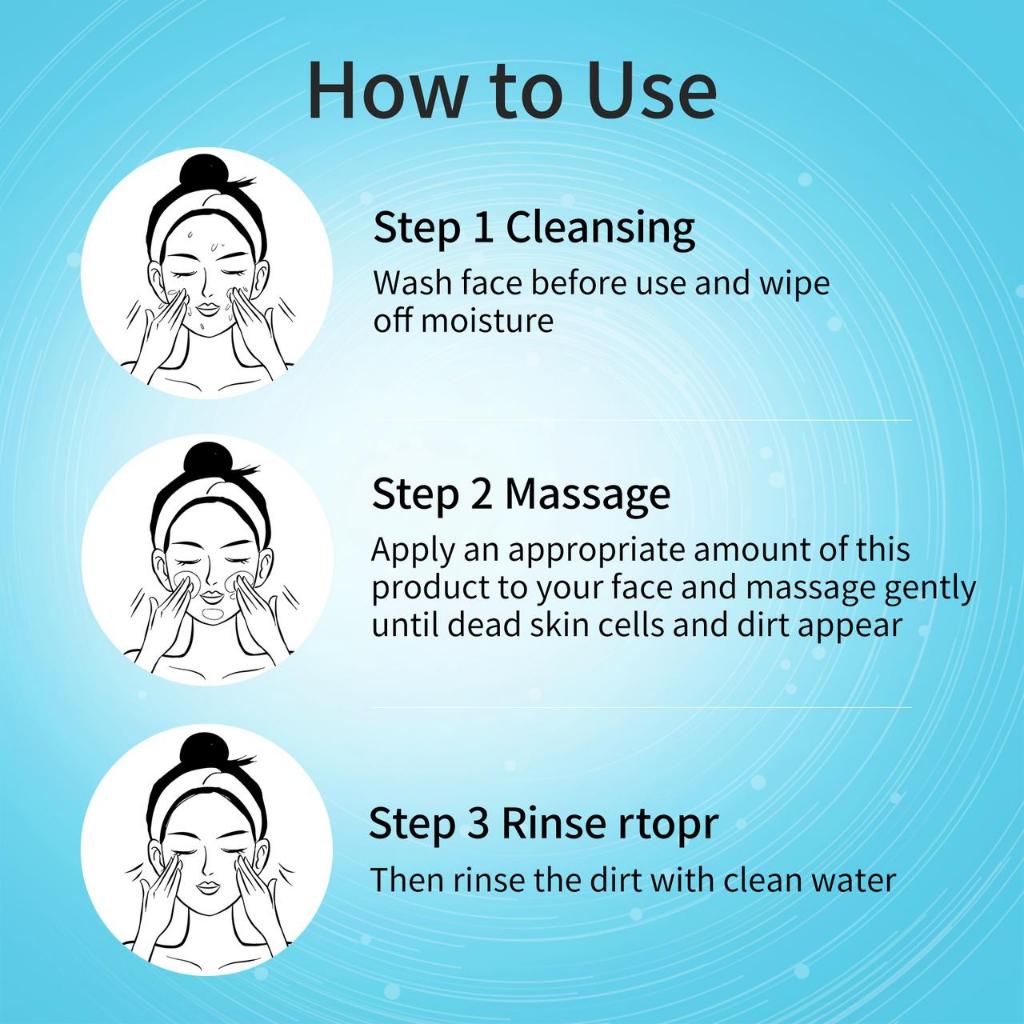 How to Use

Step 1 Cleansing
Wash face before use and wipe off moisture

Step 2 Massage
Apply an appropriate amount of this product to your face and massage gently until dead skin cells and dirt appear

Step 3 Rinse rtopr
Then rinse the dirt with clean water