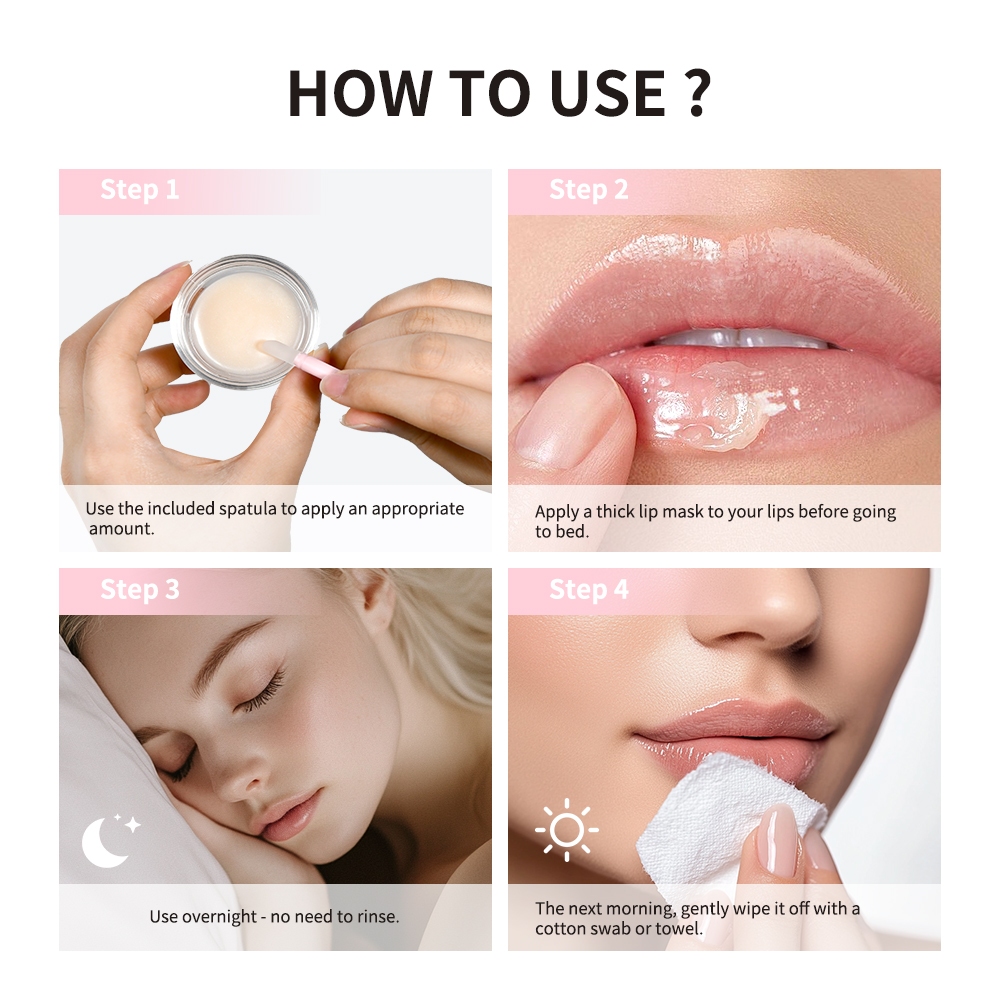 HOW TO USE ?

Step 1

Use the included spatula to apply an appropriate amount.

Step 2

Apply a thick lip mask to your lips before going to bed.

Step 3

Use overnight - no need to rinse.

Step 4

The next morning, gently wipe it off with a cotton swab or towel.