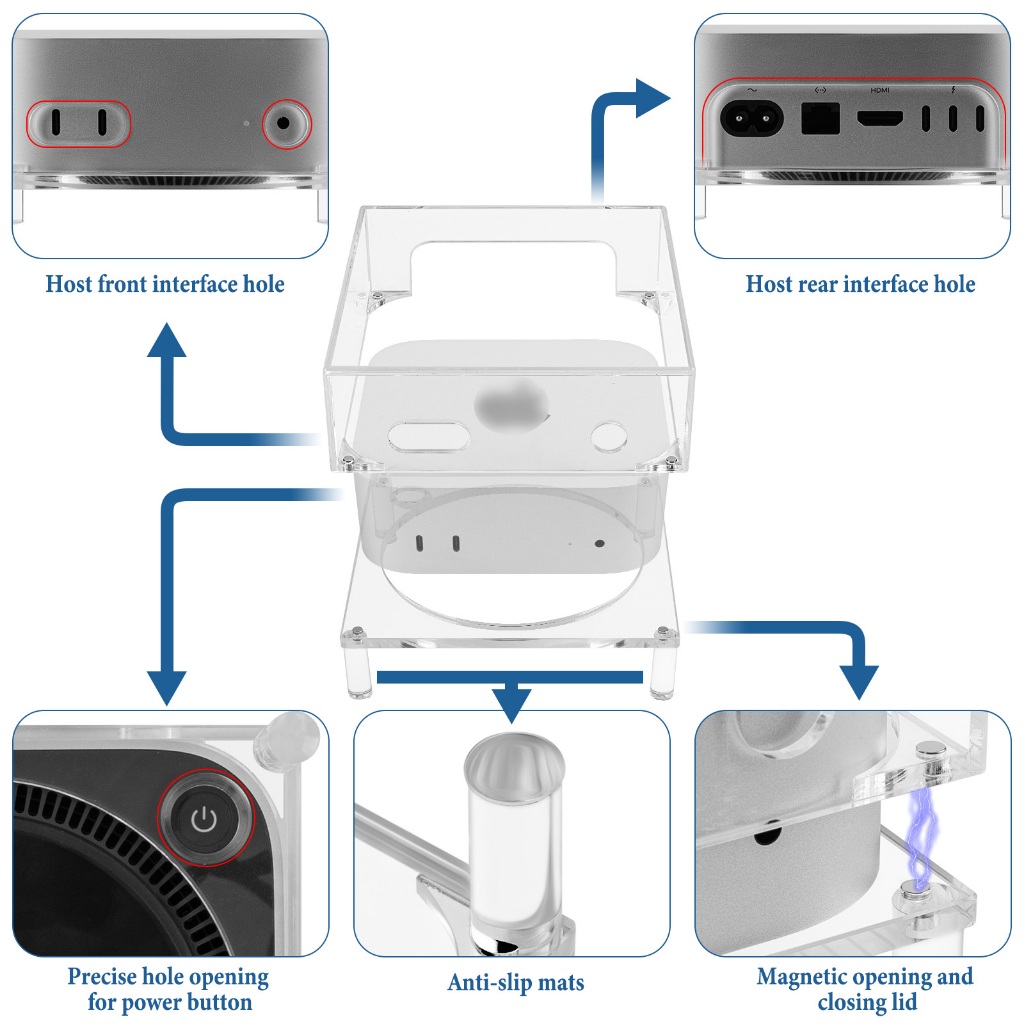 Host front interface hole

HDMI

Host rear interface hole

Precise hole opening for power button

Anti-slip mats

Magnetic opening and closing lid