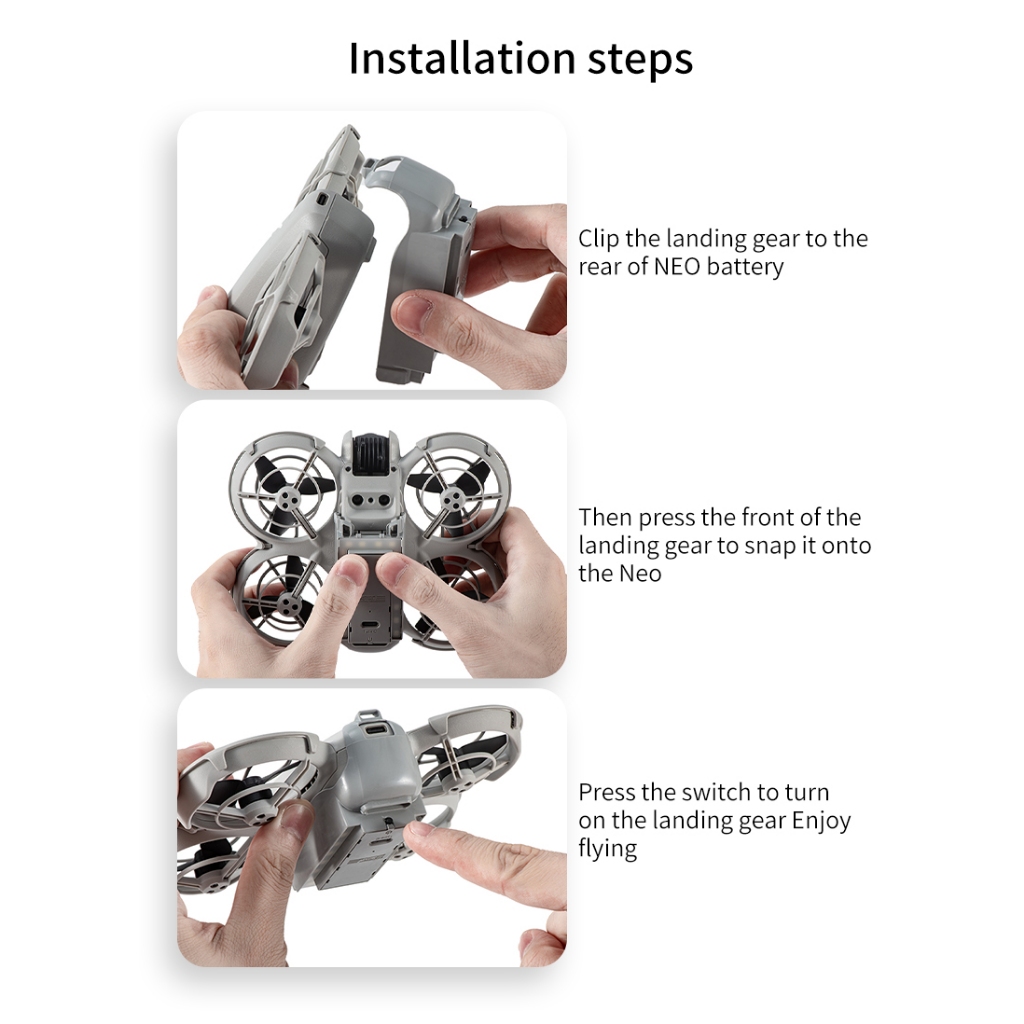 Installation steps

Clip the landing gear to the rear of NEO battery

Then press the front of the landing gear to snap it onto the Neo

Press the switch to turn on the landing gear Enjoy flying