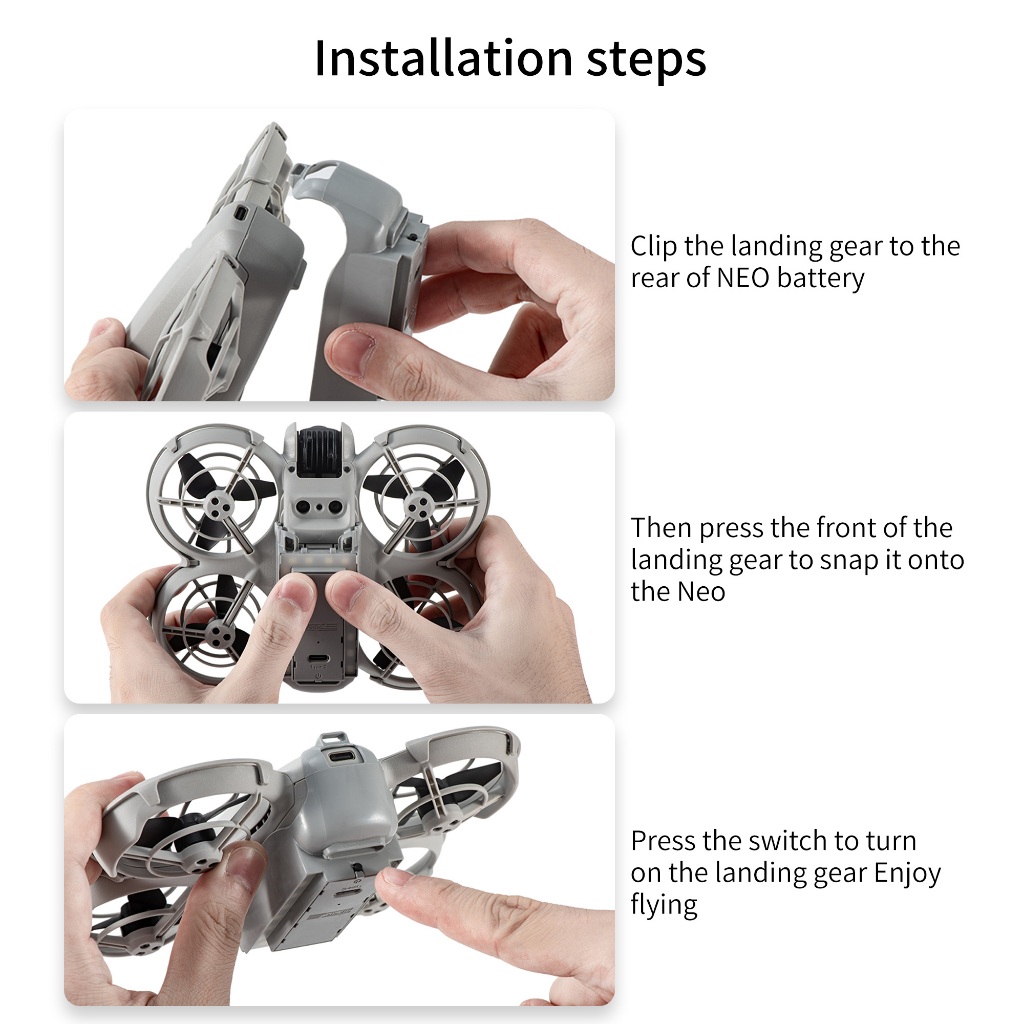 Installation steps

Clip the landing gear to the rear of NEO battery

Then press the front of the landing gear to snap it onto the Neo

Press the switch to turn on the landing gear Enjoy flying