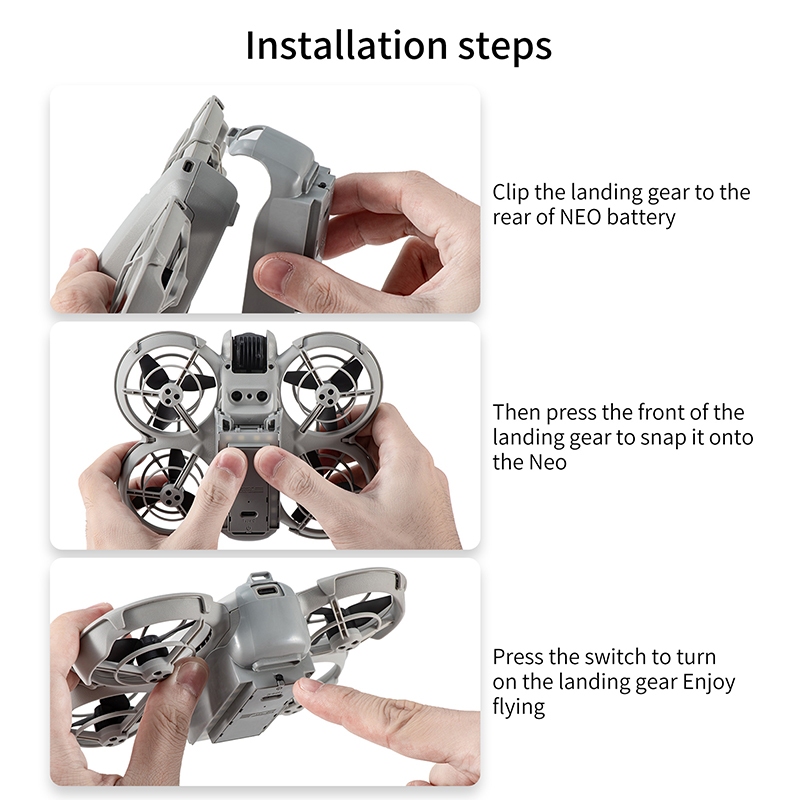 Installation steps

Clip the landing gear to the rear of NEO battery

Then press the front of the landing gear to snap it onto the Neo

Press the switch to turn on the landing gear Enjoy flying