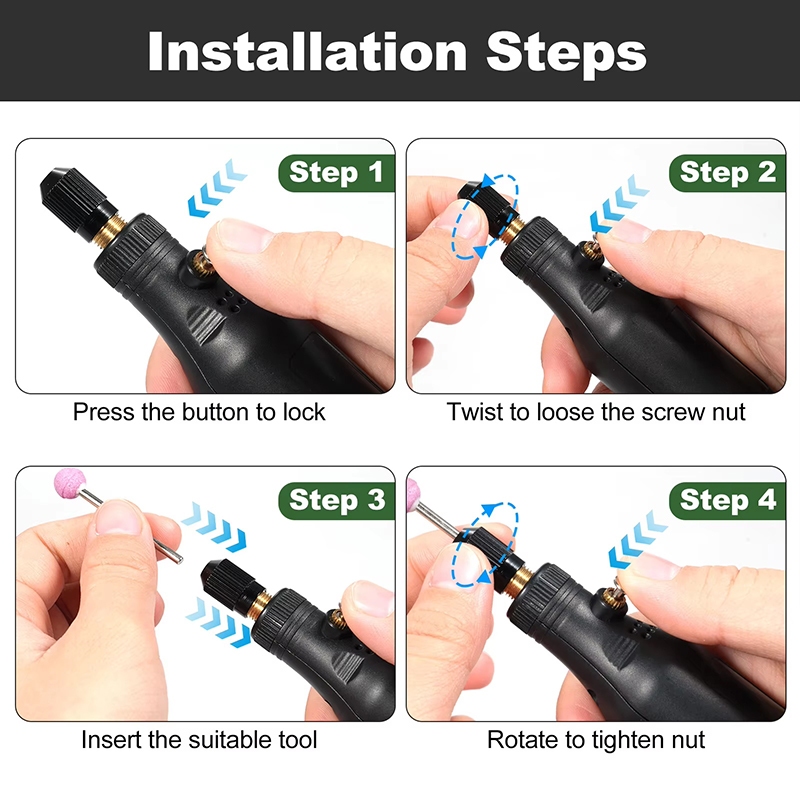 Installation Steps

Step 1

Press the button to lock

Step 2

Twist to loose the screw nut

Step 3

Insert the suitable tool

Step 4

Rotate to tighten nut