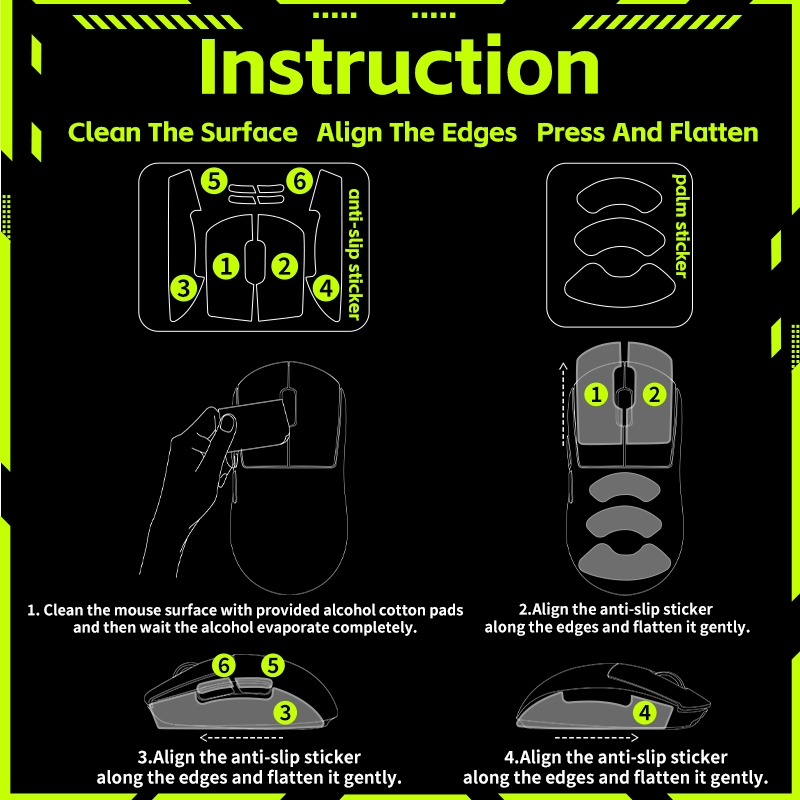 Instruction

Clean The Surface Align The Edges Press And Flatten

5 6

1 2

3 4

anti-slip sticker

palm sticker

1 2

1. Clean the mouse surface with provided alcohol cotton pads and then wait the alcohol evaporate completely.

2.Align the anti-slip sticker along the edges and flatten it gently.

6 5

3

4

3.Align the anti-slip sticker along the edges and flatten it gently.

4.Align the anti-slip sticker along the edges and flatten it gently.