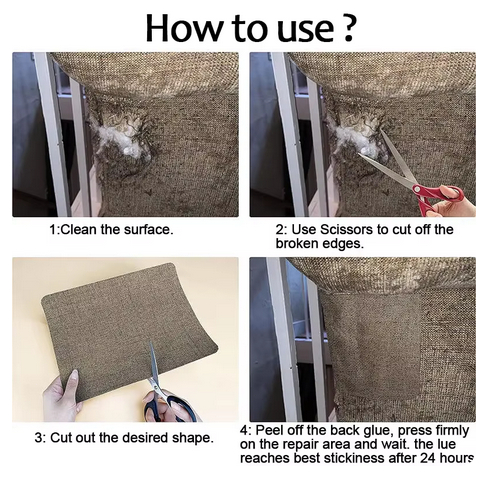 How to use ?

1:Clean the surface.

2: Use Scissors to cut off the broken edges.

3: Cut out the desired shape.

4: Peel off the back glue, press firmly on the repair area and wait. the lue reaches best stickiness after 24 hours