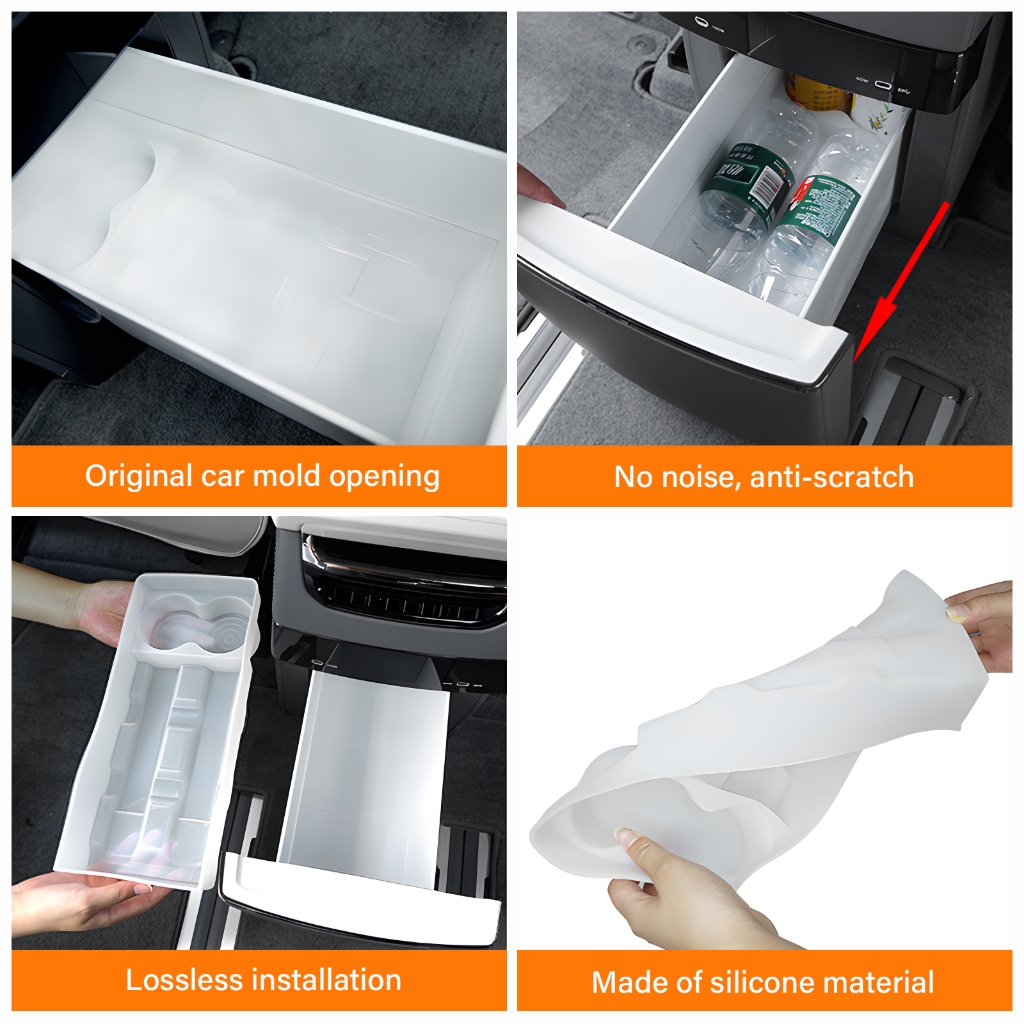 Original car mold opening

No noise, anti-scratch

Lossless installation

Made of silicone material