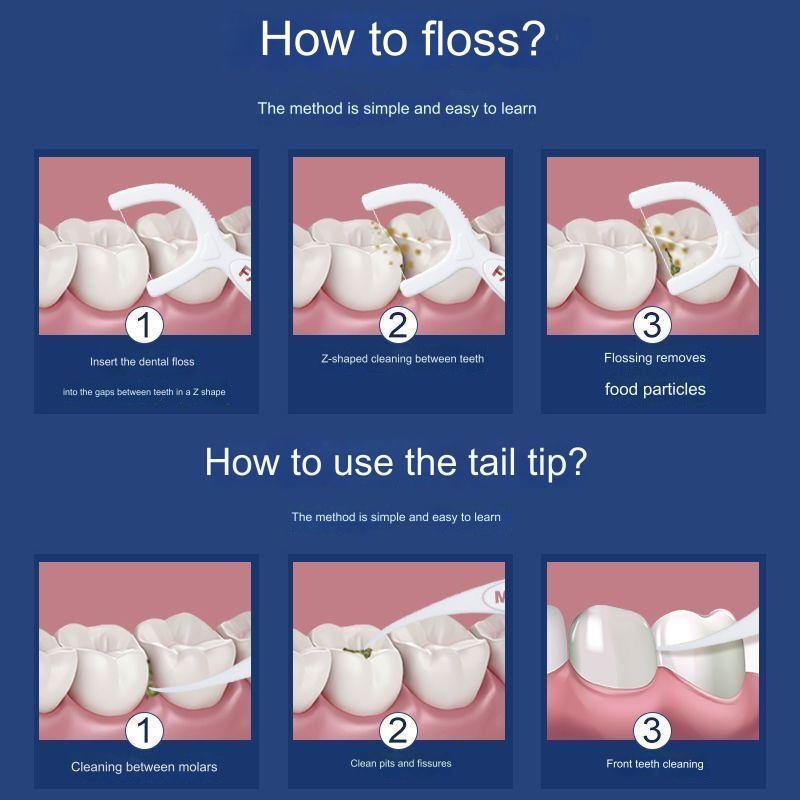 How to floss?

The method is simple and easy to learn

1

Insert the dental floss

into the gaps between teeth in a Z shape

2

Z-shaped cleaning between teeth

3

Flossing removes

food particles

How to use the tail tip?

The method is simple and easy to learn

1

Cleaning between molars

2

Clean pits and fissures

3

Front teeth cleaning