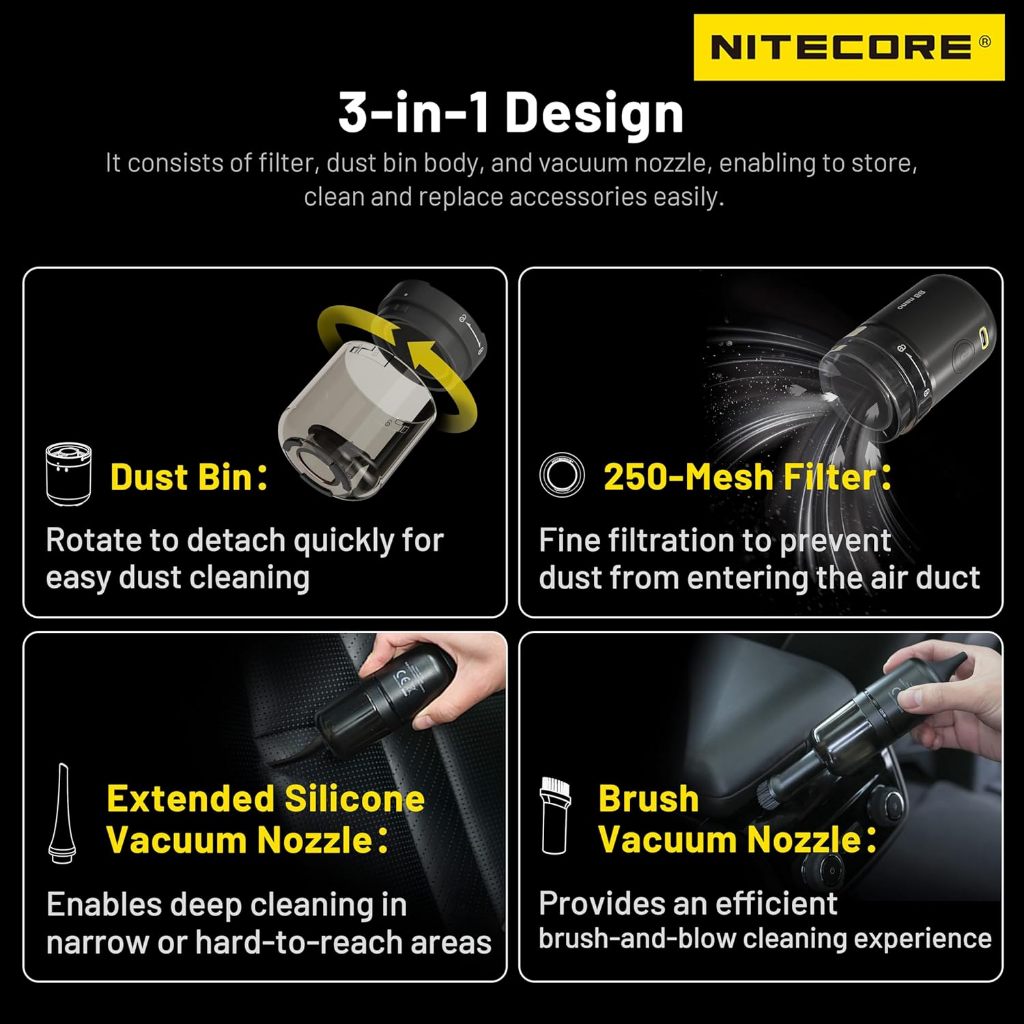 NITECORE®

3-in-1 Design

It consists of filter, dust bin body, and vacuum nozzle, enabling to store, clean and replace accessories easily.

Dust Bin:

Rotate to detach quickly for easy dust cleaning

250-Mesh Filter:

Fine filtration to prevent dust from entering the air duct

Extended Silicone Vacuum Nozzle:

Enables deep cleaning in narrow or hard-to-reach areas

Brush Vacuum Nozzle:

Provides an efficient brush-and-blow cleaning experience