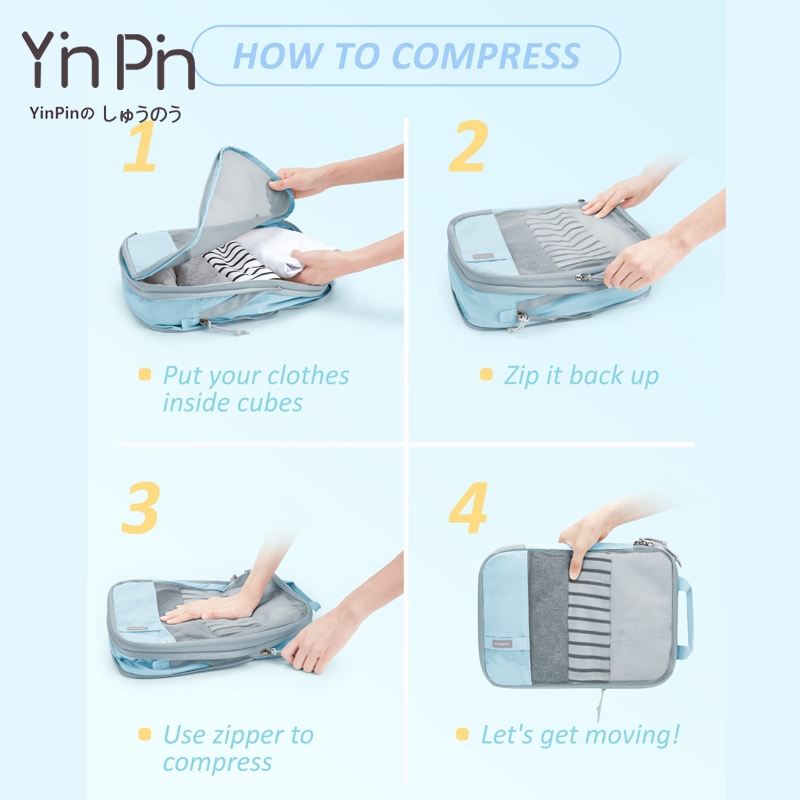 Yin Pin
YinPinの しゅうのう

HOW TO COMPRESS

1
Put your clothes inside cubes

2
Zip it back up

3
Use zipper to compress

4
Let's get moving!