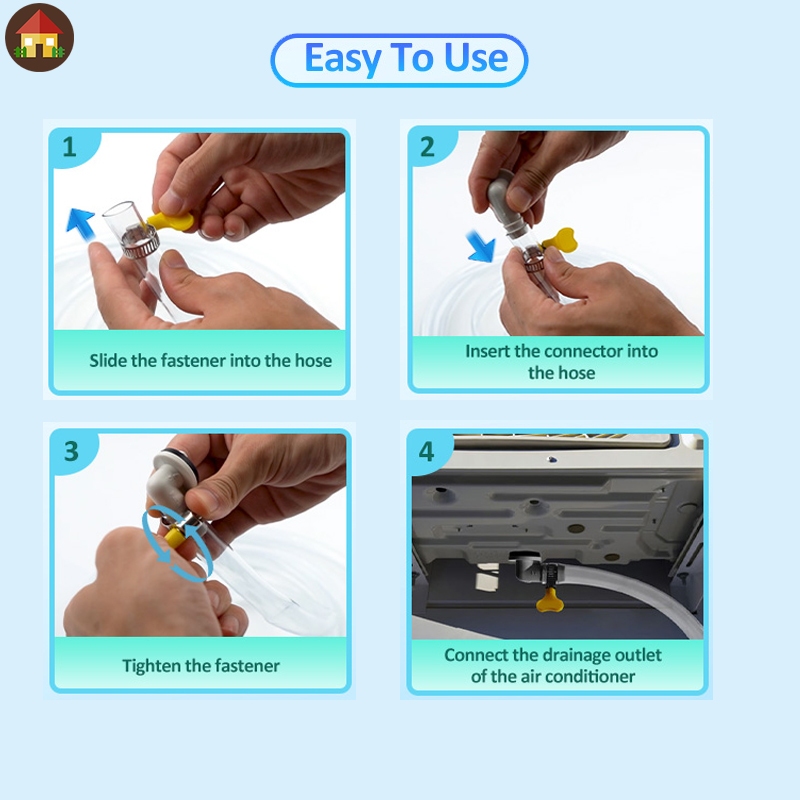 Easy To Use

1
Slide the fastener into the hose

2
Insert the connector into the hose

3
Tighten the fastener

4
Connect the drainage outlet of the air conditioner