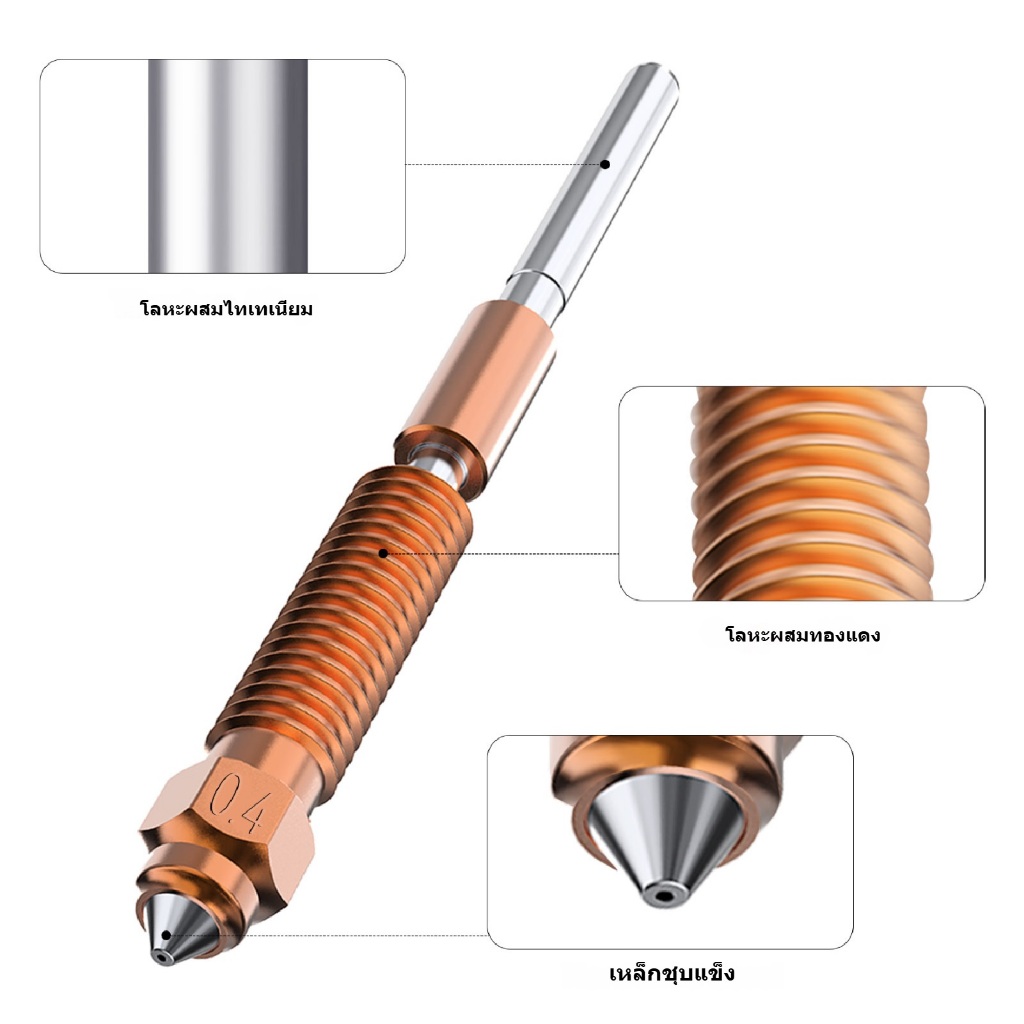 โลหะผสมไทเทเนียม

โลหะผสมทองแดง

0.4

เหล็กชุบแข็ง