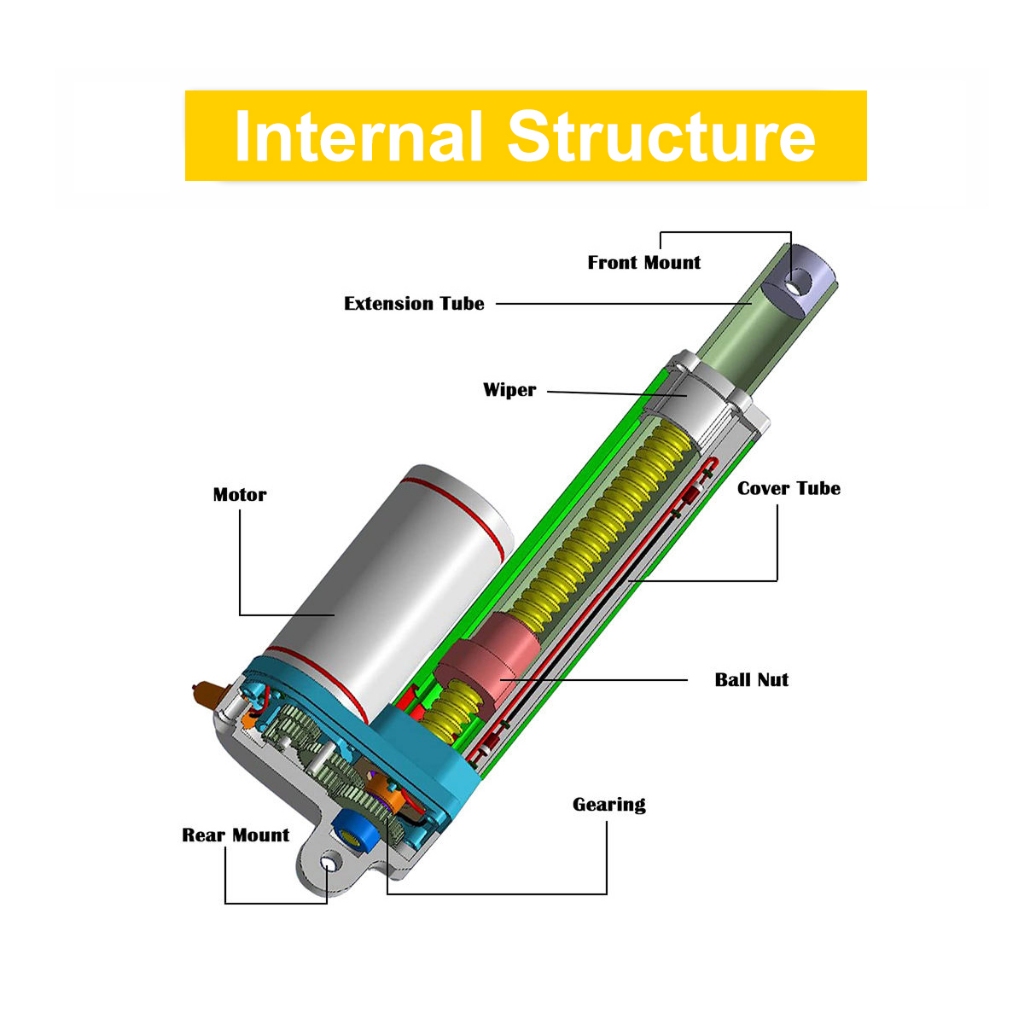 Internal Structure

Front Mount

Extension Tube

Wiper

Motor

Cover Tube

Ball Nut

Gearing

Rear Mount