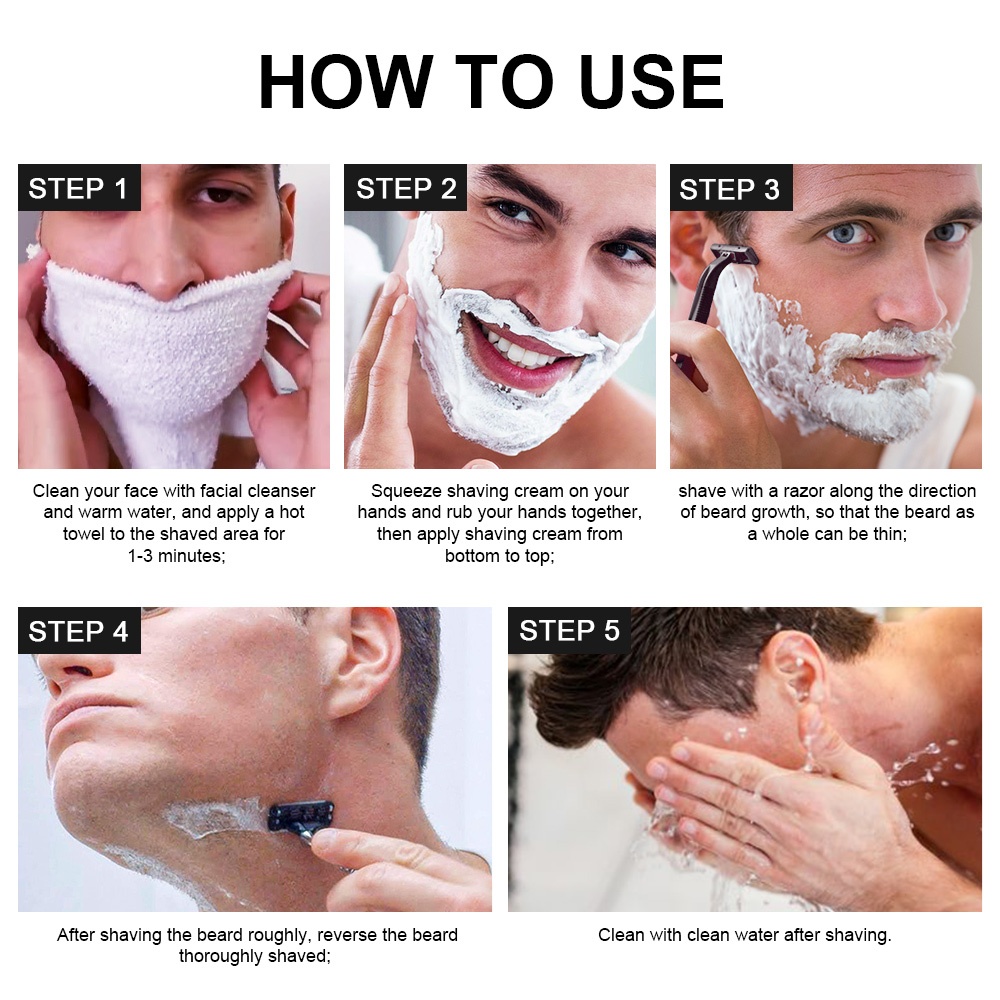 HOW TO USE

STEP 1

Clean your face with facial cleanser and warm water, and apply a hot towel to the shaved area for 1-3 minutes;

STEP 2

Squeeze shaving cream on your hands and rub your hands together, then apply shaving cream from bottom to top;

STEP 3

shave with a razor along the direction of beard growth, so that the beard as a whole can be thin;

STEP 4

After shaving the beard roughly, reverse the beard thoroughly shaved;

STEP 5

Clean with clean water after shaving.