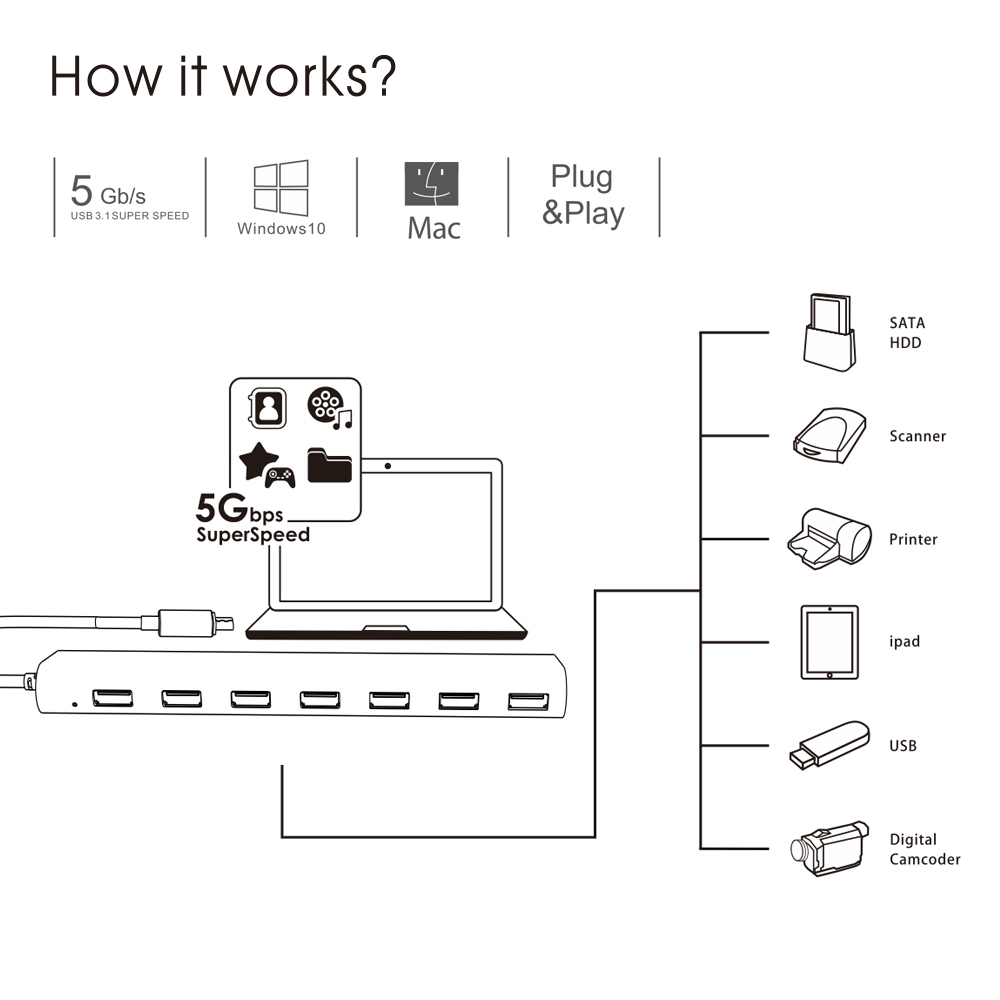 How it works?

5 Gb/s
USB 3.1 SUPER SPEED

Windows10

Mac

Plug
&Play

5Gbps
SuperSpeed

SATA
HDD

Scanner

Printer

ipad

USB

Digital
Camcoder