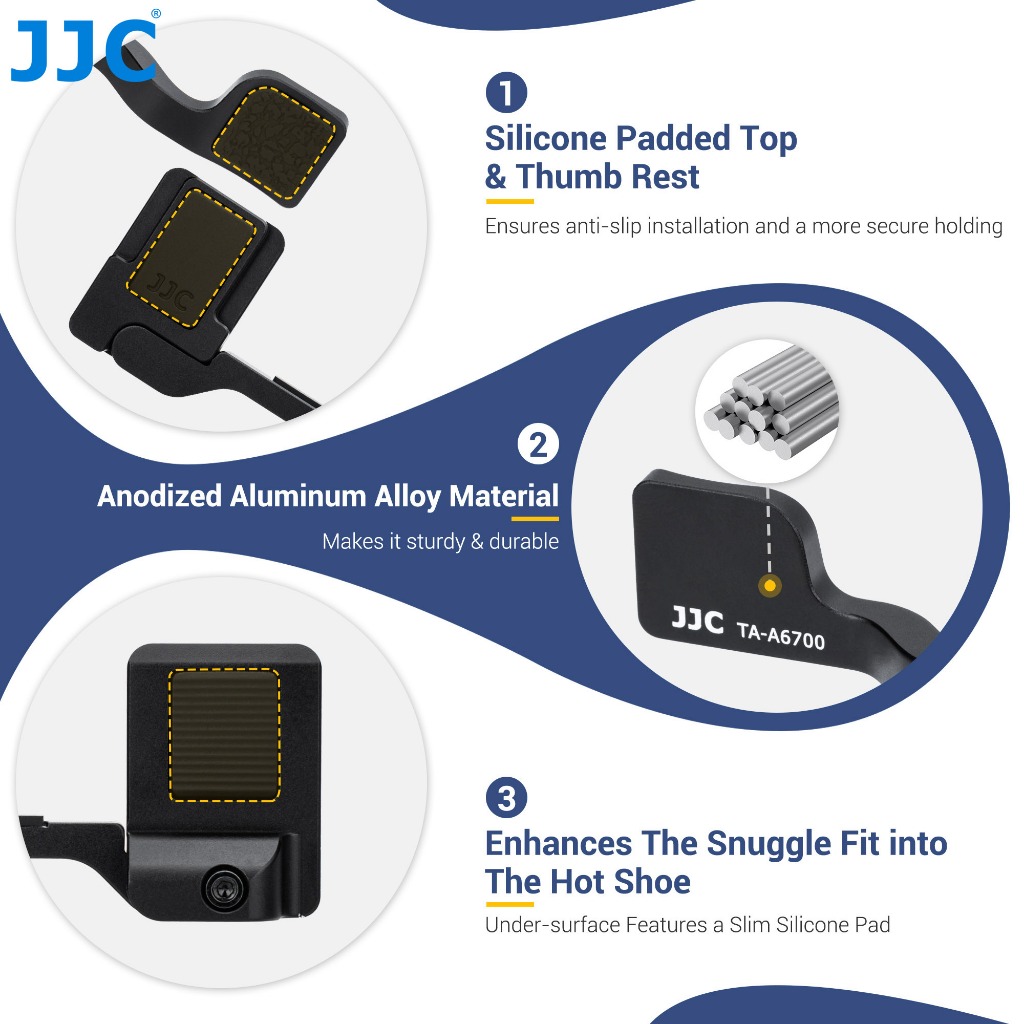 JJC®

JJC

1
Silicone Padded Top & Thumb Rest
Ensures anti-slip installation and a more secure holding

2
Anodized Aluminum Alloy Material
Makes it sturdy & durable

JJC TA-A6700

3
Enhances The Snuggle Fit into The Hot Shoe
Under-surface Features a Slim Silicone Pad