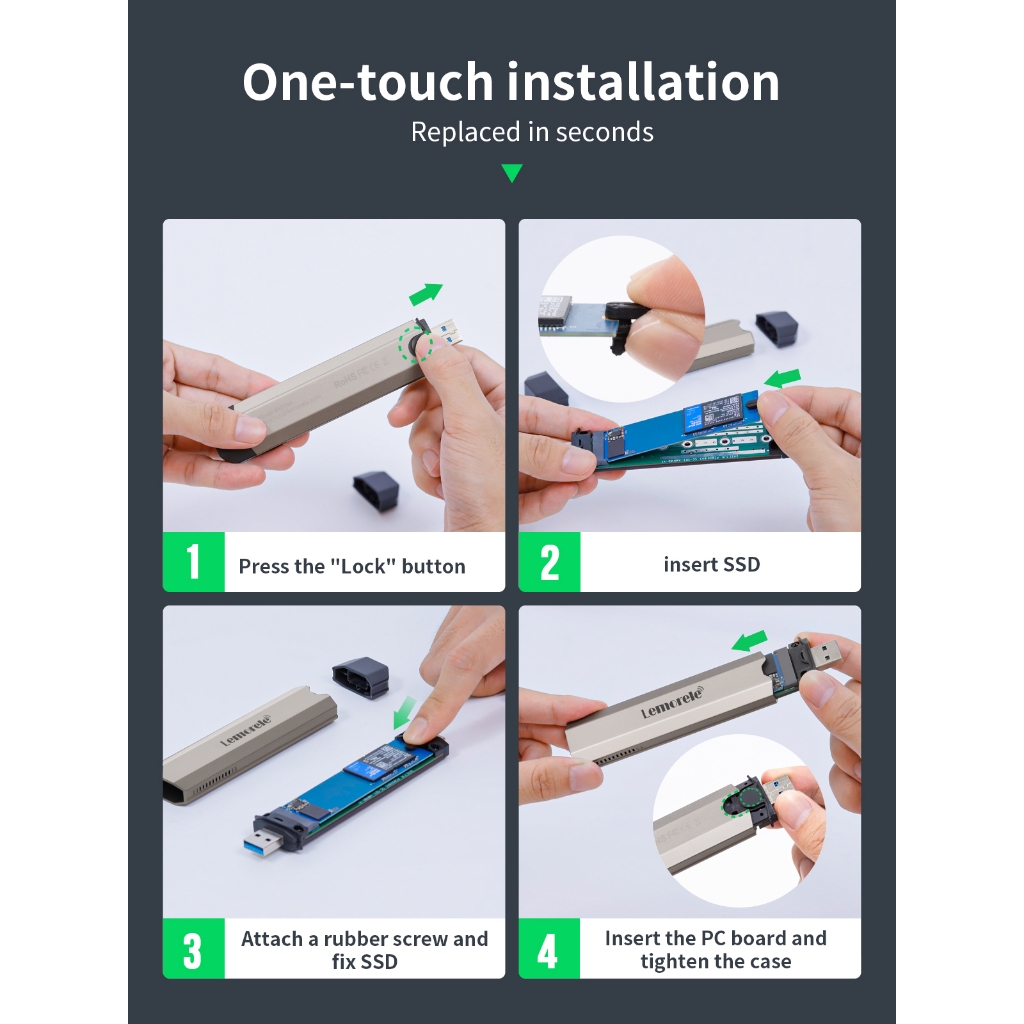 One-touch installation
Replaced in seconds

1 Press the "Lock" button

2 insert SSD

Lemorele

3 Attach a rubber screw and fix SSD

Lemorele

4 Insert the PC board and tighten the case