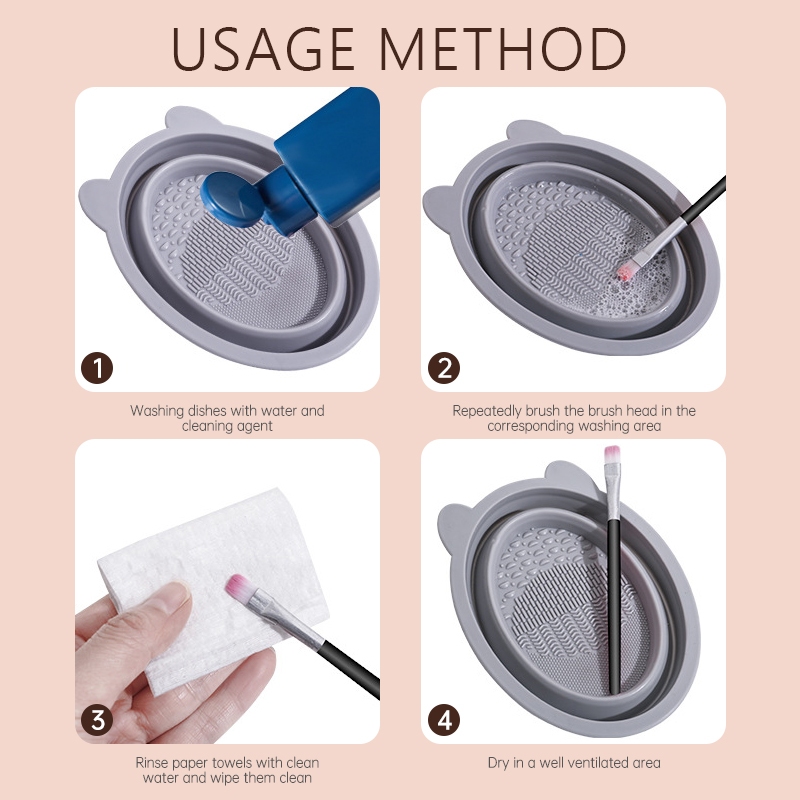 USAGE METHOD

1

Washing dishes with water and cleaning agent

2

Repeatedly brush the brush head in the corresponding washing area

3

Rinse paper towels with clean water and wipe them clean

4

Dry in a well ventilated area