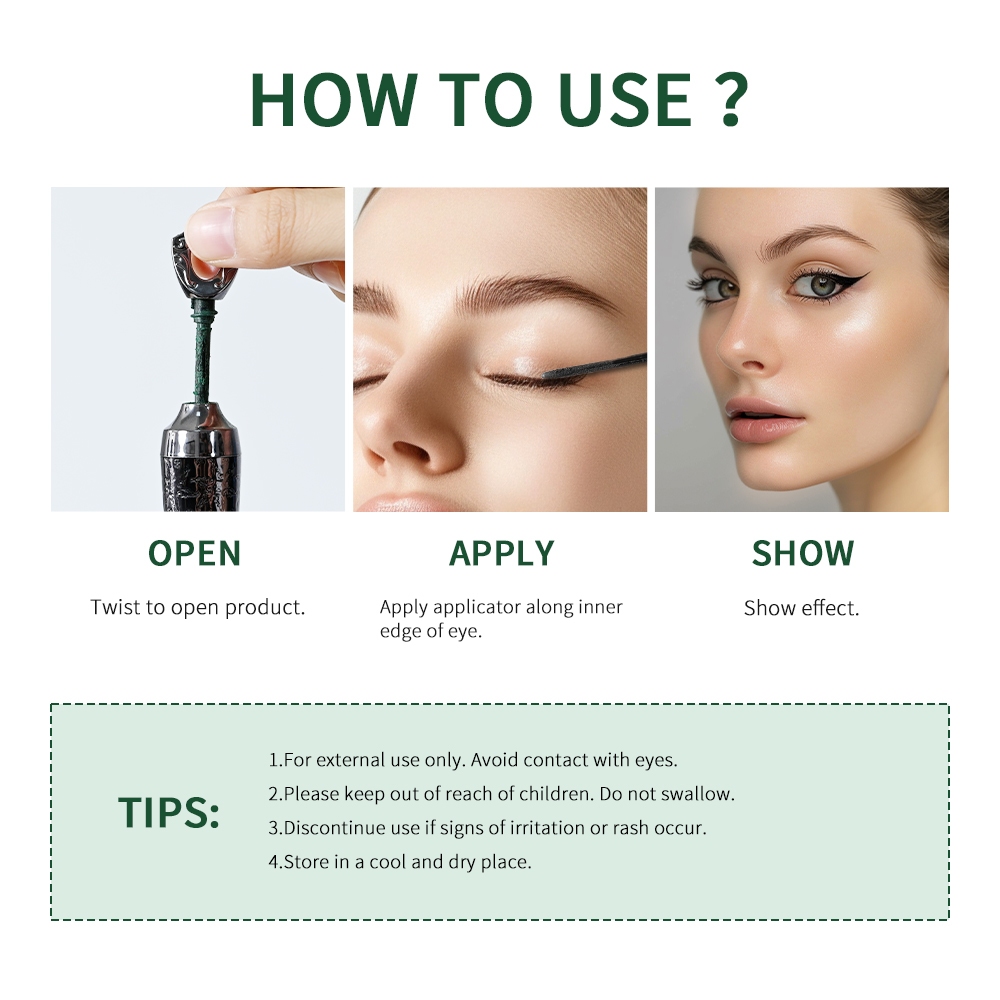 HOW TO USE ?

OPEN

Twist to open product.

APPLY

Apply applicator along inner edge of eye.

SHOW

Show effect.

TIPS:

1.For external use only. Avoid contact with eyes.
2.Please keep out of reach of children. Do not swallow.
3.Discontinue use if signs of irritation or rash occur.
4.Store in a cool and dry place.