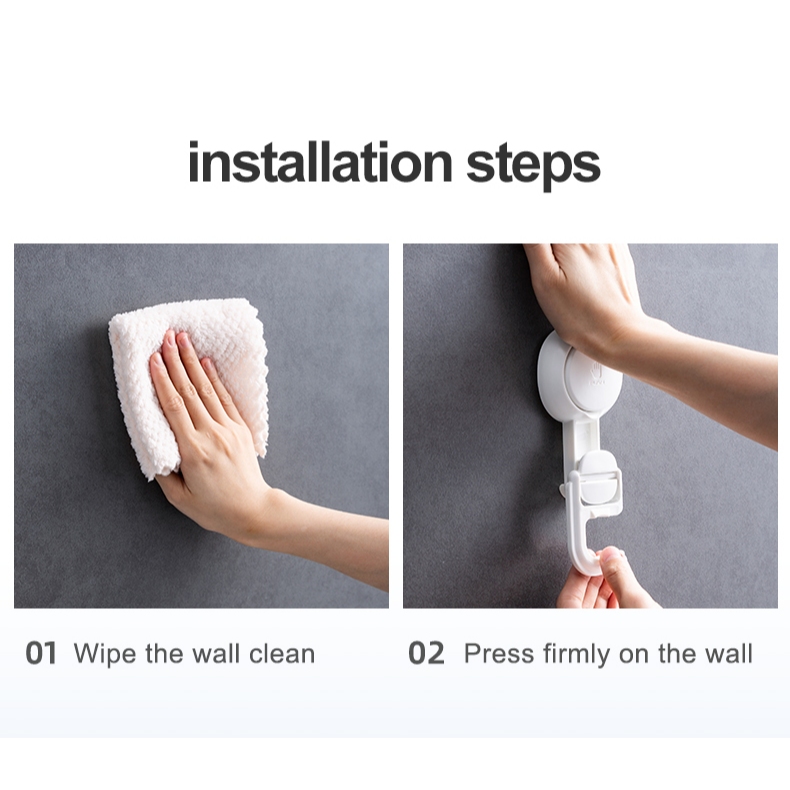 installation steps

01 Wipe the wall clean

02 Press firmly on the wall