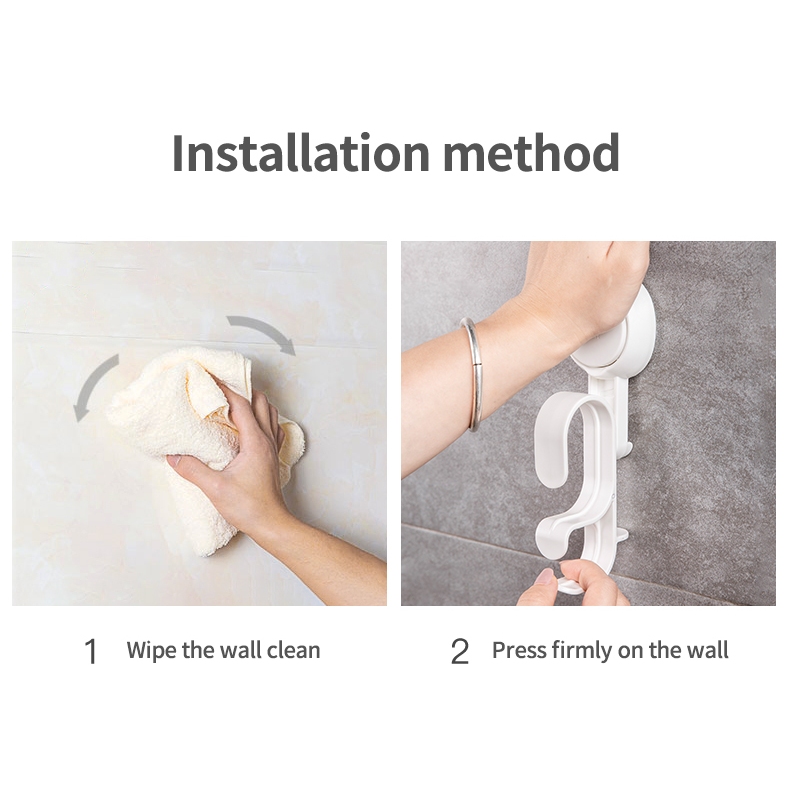 Installation method

1 Wipe the wall clean

2 Press firmly on the wall