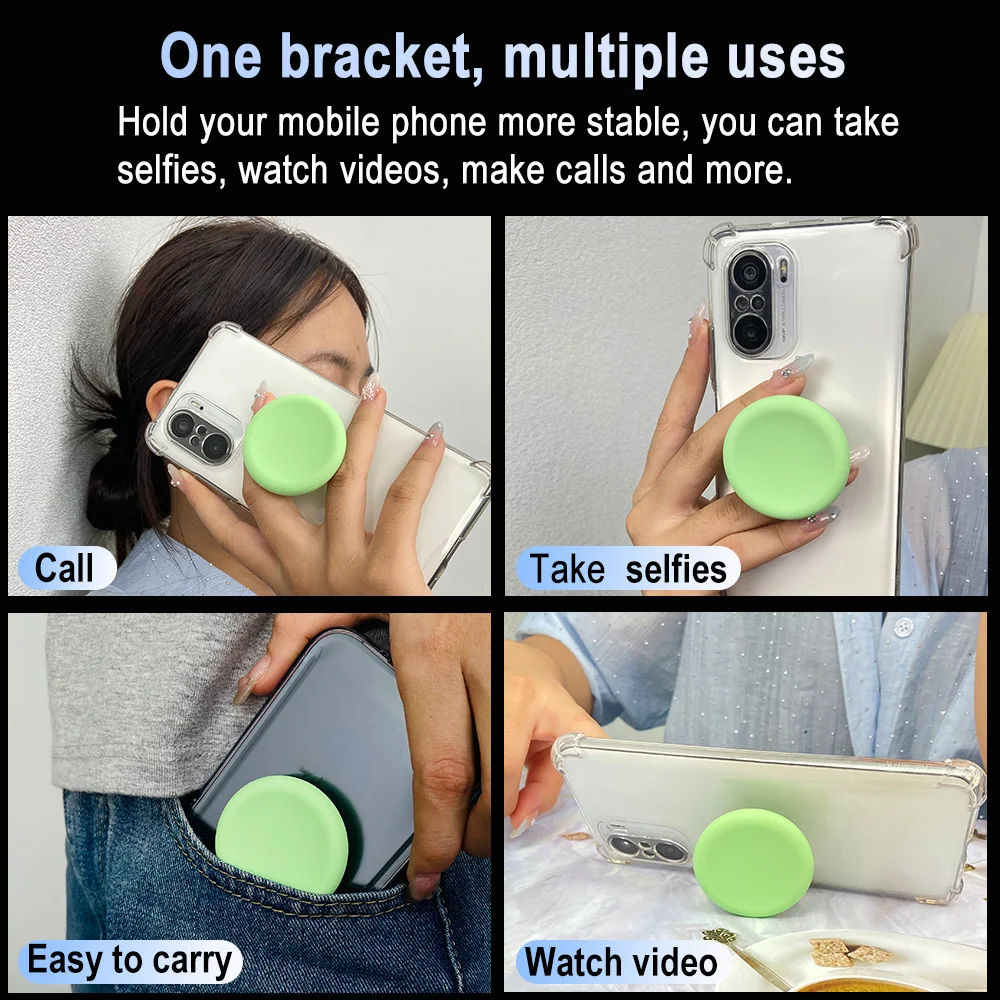 One bracket, multiple uses

Hold your mobile phone more stable, you can take selfies, watch videos, make calls and more.

Call

Take selfies

Easy to carry

Watch video