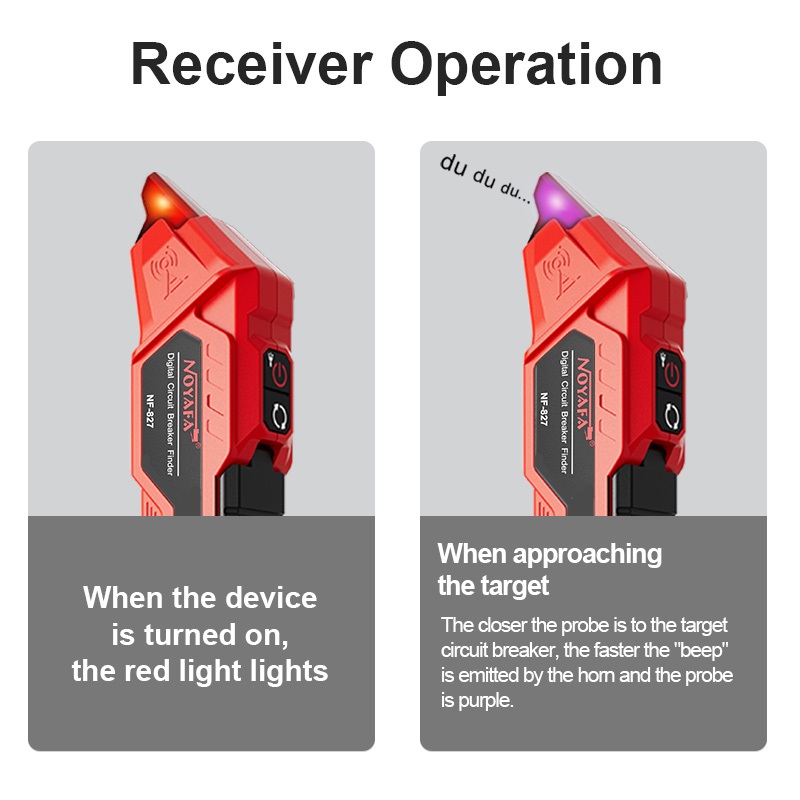 Receiver Operation

NOYAFA®
Digital Circuit Breaker Finder
NF-827

When the device is turned on, the red light lights

du du du...

NOYAFA®
Digital Circuit Breaker Finder
NF-827

When approaching the target

The closer the probe is to the target circuit breaker, the faster the "beep" is emitted by the horn and the probe is purple.