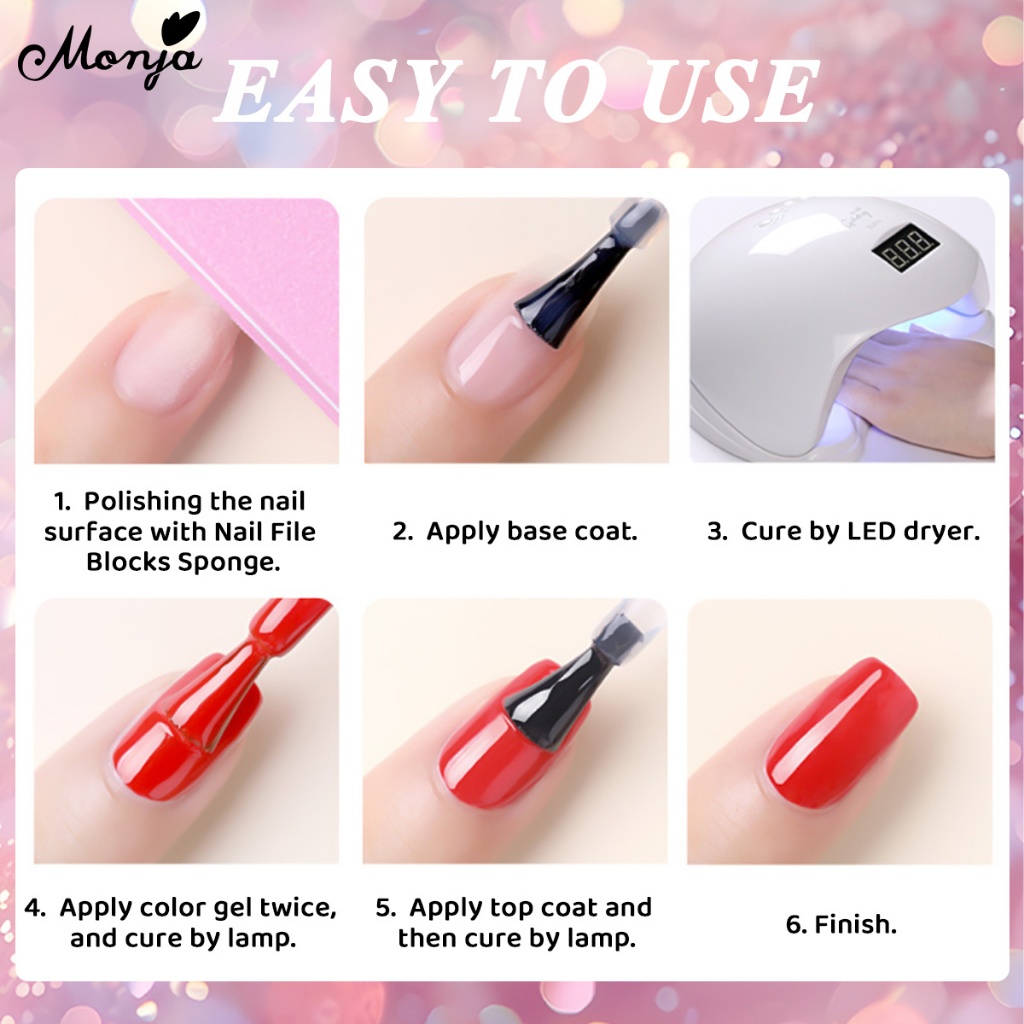 Monja

EASY TO USE

1. Polishing the nail surface with Nail File Blocks Sponge.

2. Apply base coat.

3. Cure by LED dryer.

4. Apply color gel twice, and cure by lamp.

5. Apply top coat and then cure by lamp.

6. Finish.