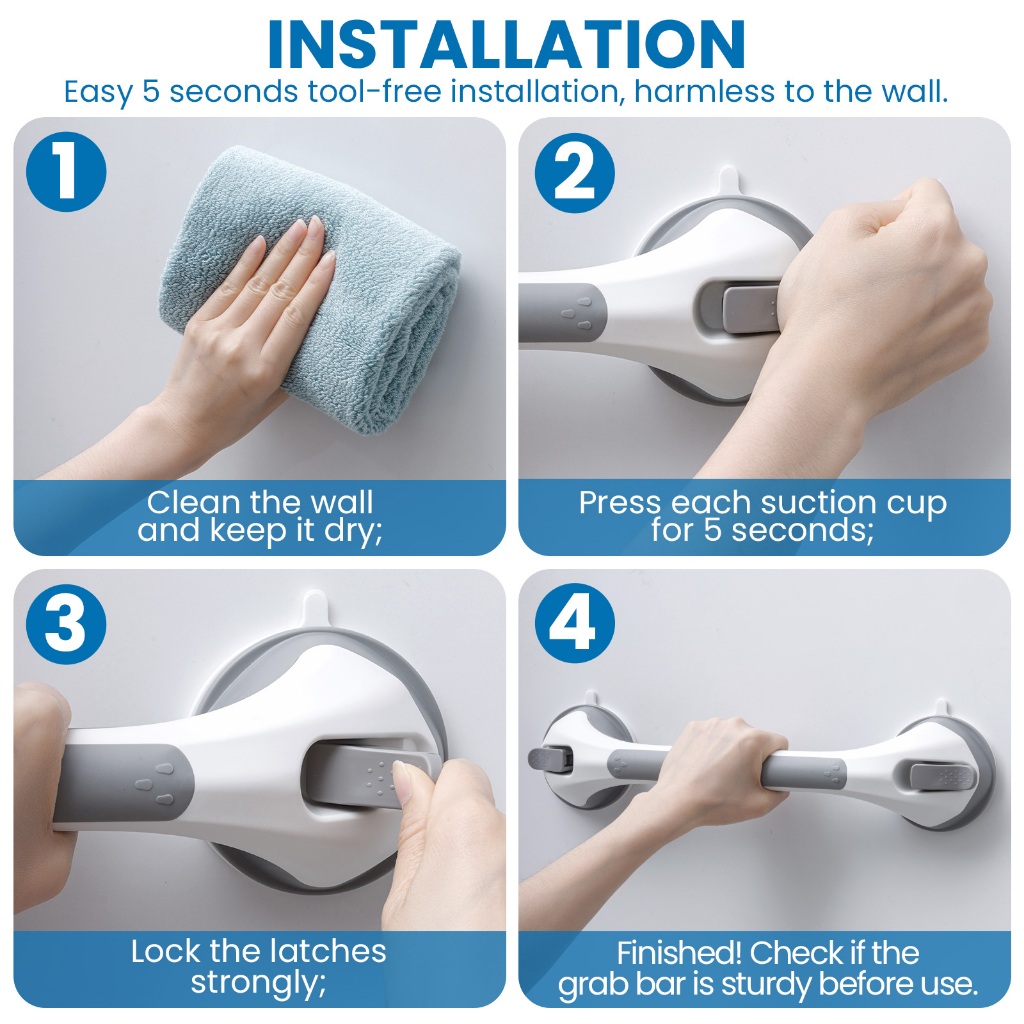 INSTALLATION
Easy 5 seconds tool-free installation, harmless to the wall.

1
Clean the wall and keep it dry;

2
Press each suction cup for 5 seconds;

3
Lock the latches strongly;

4
Finished! Check if the grab bar is sturdy before use.