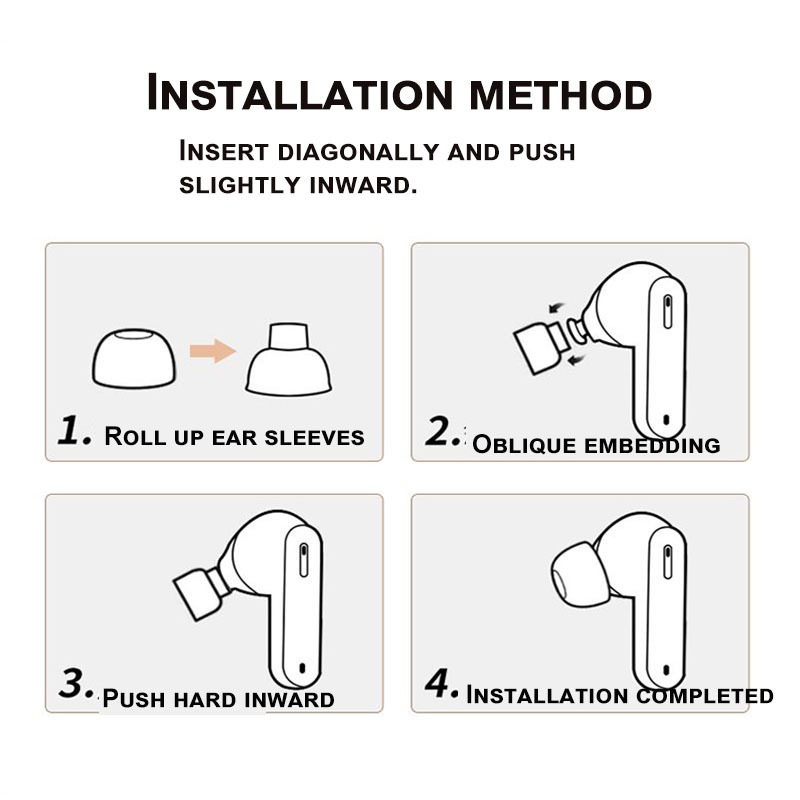 INSTALLATION METHOD

INSERT DIAGONALLY AND PUSH SLIGHTLY INWARD.

1. ROLL UP EAR SLEEVES

2. OBLIQUE EMBEDDING

3. PUSH HARD INWARD

4. INSTALLATION COMPLETED