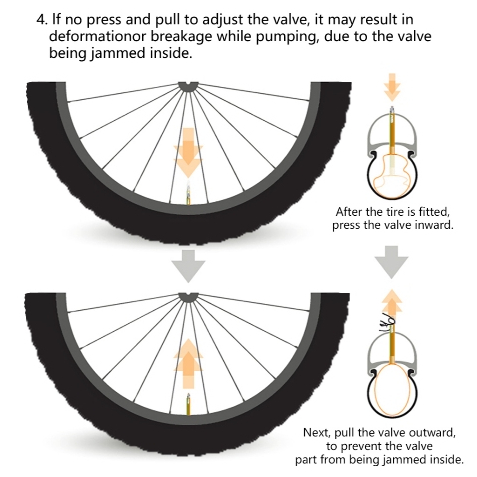 4. If no press and pull to adjust the valve, it may result in deformationor breakage while pumping, due to the valve being jammed inside.

After the tire is fitted, press the valve inward.

Next, pull the valve outward, to prevent the valve part from being jammed inside.