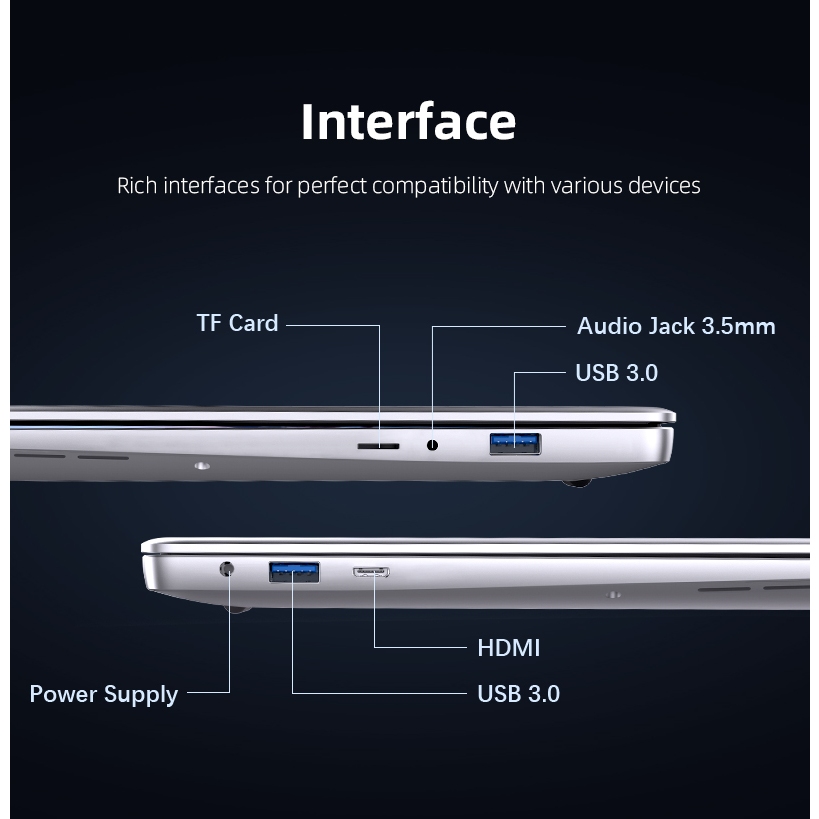 Interface

Rich interfaces for perfect compatibility with various devices

TF Card

Audio Jack 3.5mm

USB 3.0

HDMI

Power Supply

USB 3.0