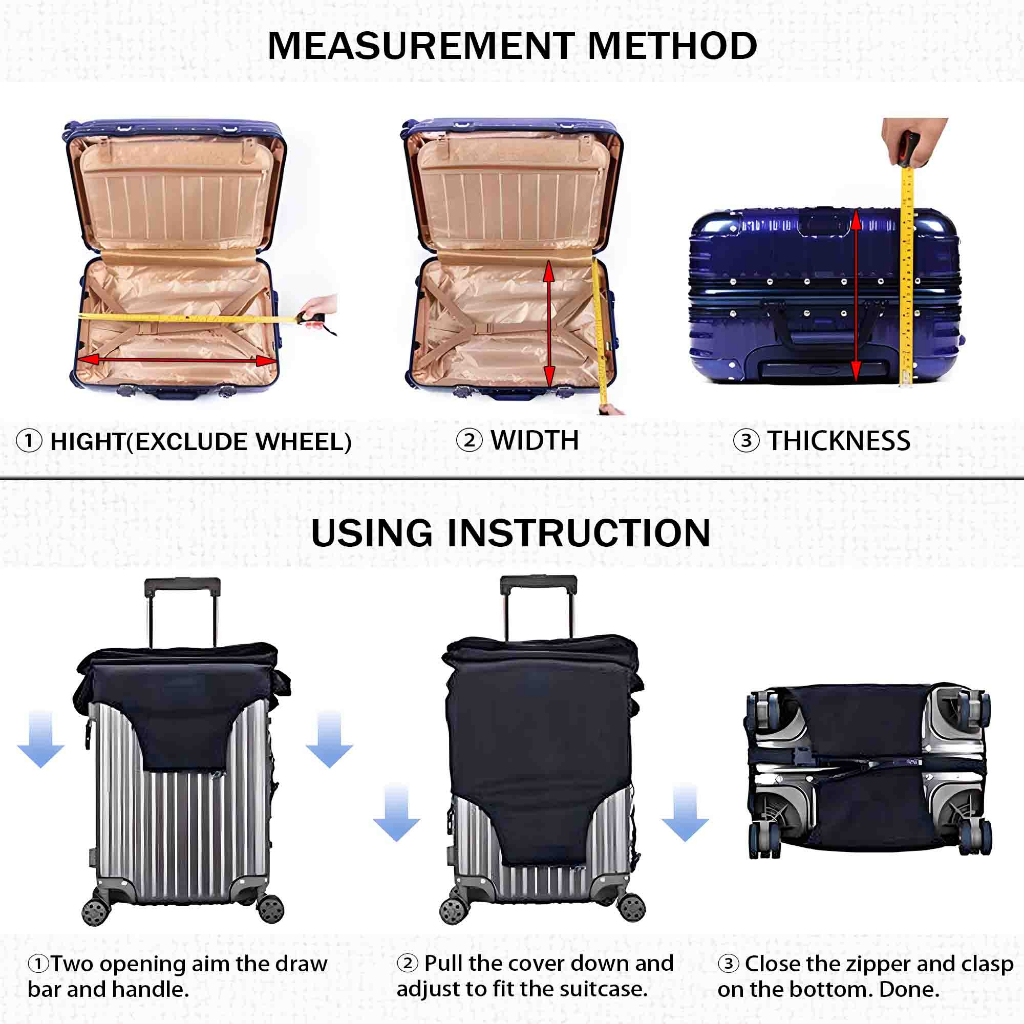 MEASUREMENT METHOD

① HIGHT(EXCLUDE WHEEL)

② WIDTH

③ THICKNESS

USING INSTRUCTION

①Two opening aim the draw bar and handle.

② Pull the cover down and adjust to fit the suitcase.

③ Close the zipper and clasp on the bottom. Done.