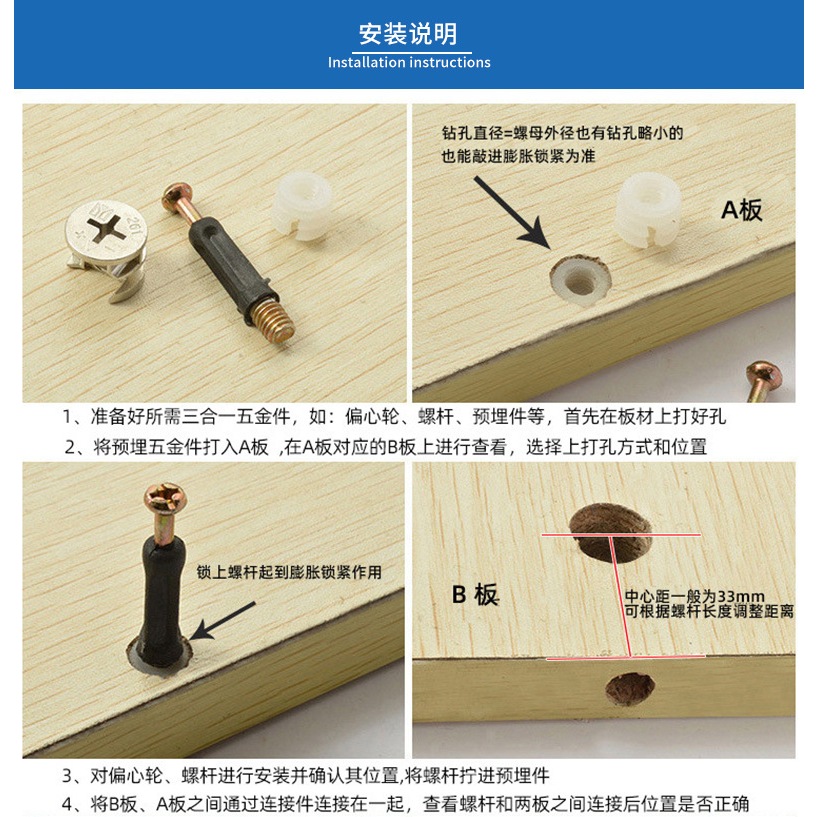 安装说明
Installation instructions

钻孔直径=螺母外径也有钻孔略小的
也能敲进膨胀锁紧为准

A板

1、准备好所需三合一五金件，如：偏心轮、螺杆、预埋件等，首先在板材上打好孔
2、将预埋五金件打入A板 ,在A板对应的B板上进行查看，选择上打孔方式和位置

锁上螺杆起到膨胀锁紧作用

B 板

中心距一般为33mm
可根据螺杆长度调整距离

3、对偏心轮、螺杆进行安装并确认其位置,将螺杆拧进预埋件
4、将B板、A板之间通过连接件连接在一起，查看螺杆和两板之间连接后位置是否正确