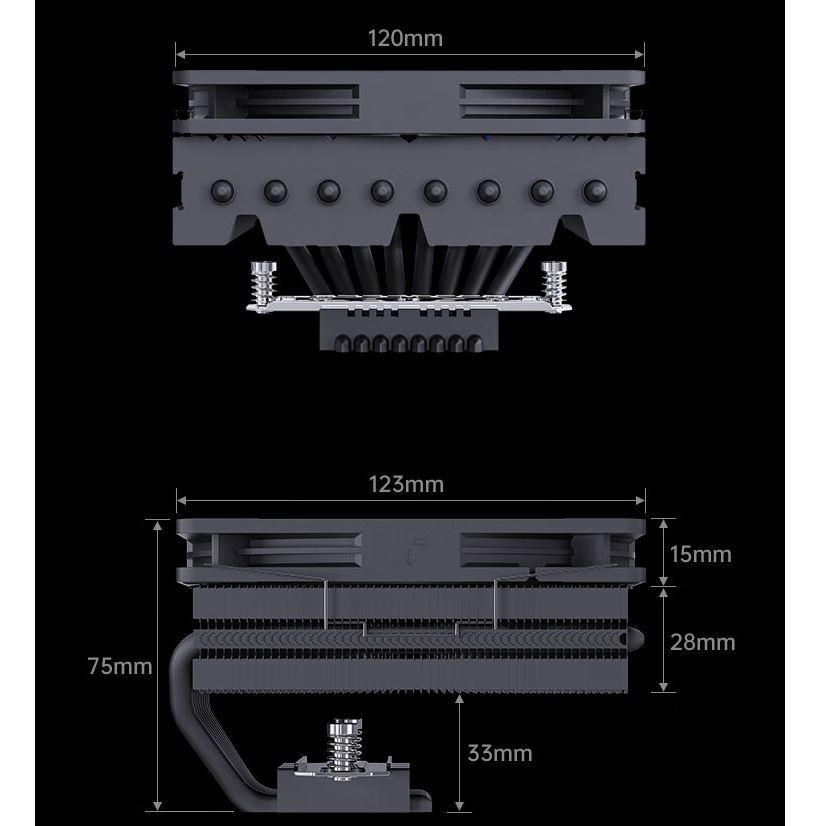 120mm

123mm

15mm

28mm

75mm

33mm