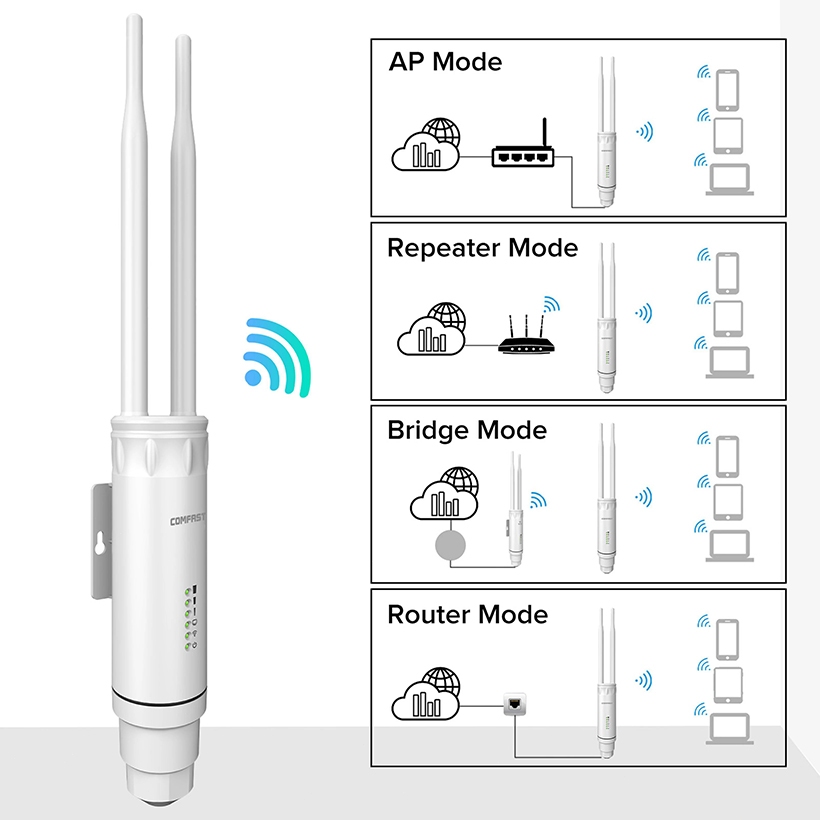 COMFAST

AP Mode

Repeater Mode

Bridge Mode

Router Mode