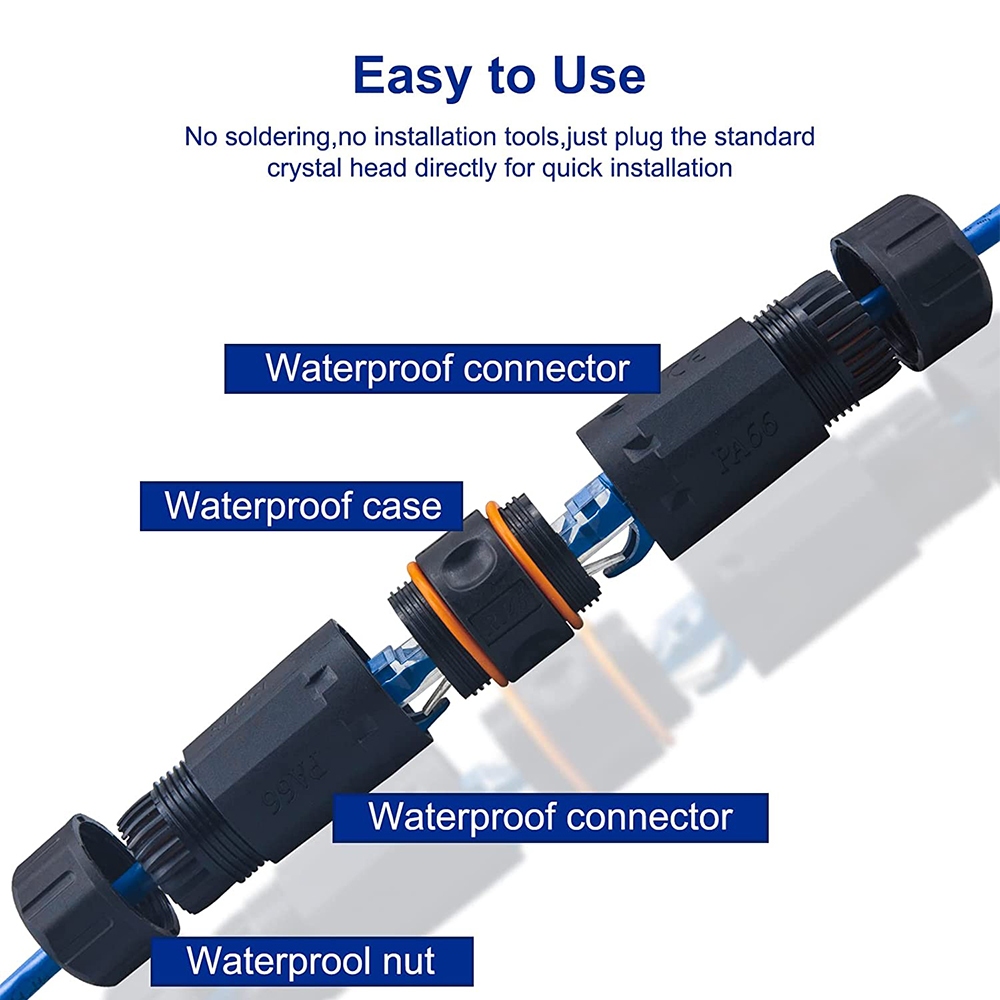 Easy to Use

No soldering,no installation tools,just plug the standard crystal head directly for quick installation

Waterproof connector

PA66

Waterproof case

PA66

Waterproof connector

Waterprool nut