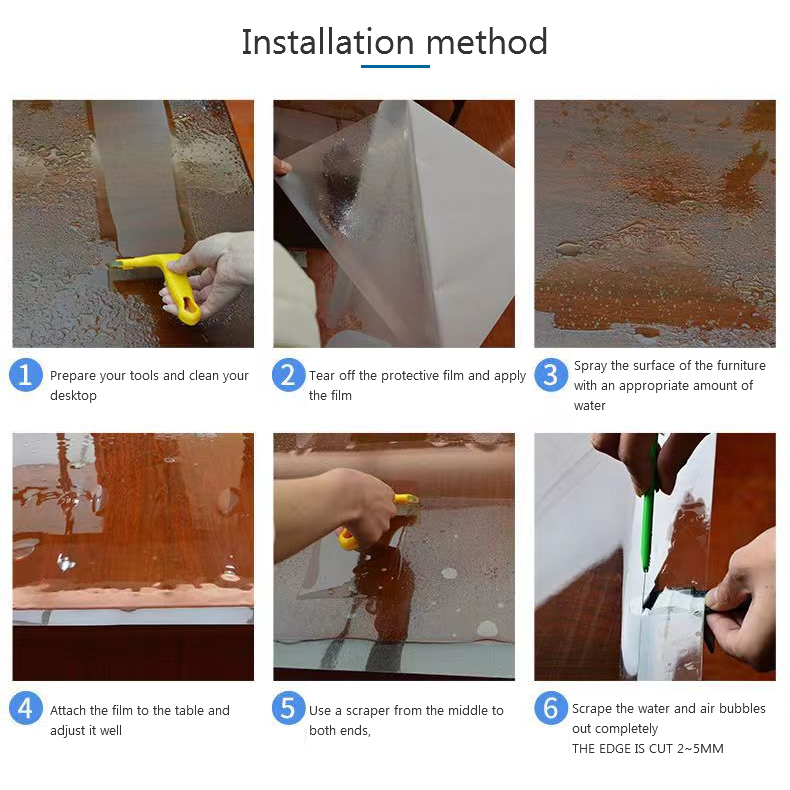 Installation method

1 Prepare your tools and clean your desktop

2 Tear off the protective film and apply the film

3 Spray the surface of the furniture with an appropriate amount of water

4 Attach the film to the table and adjust it well

5 Use a scraper from the middle to both ends,

6 Scrape the water and air bubbles out completely
THE EDGE IS CUT 2~5MM