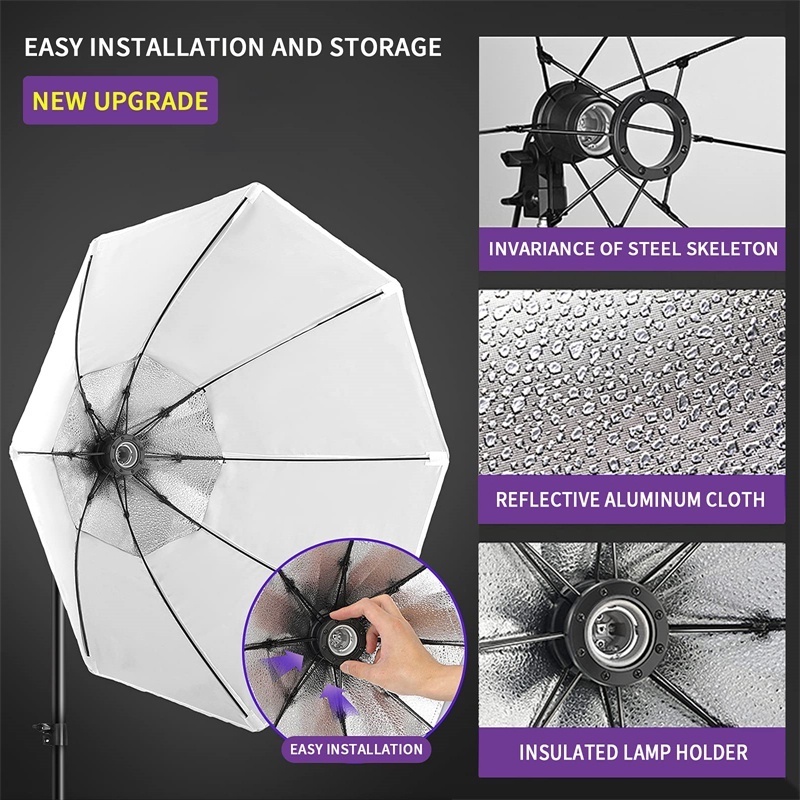 EASY INSTALLATION AND STORAGE

NEW UPGRADE

EASY INSTALLATION

INVARIANCE OF STEEL SKELETON

REFLECTIVE ALUMINUM CLOTH

INSULATED LAMP HOLDER