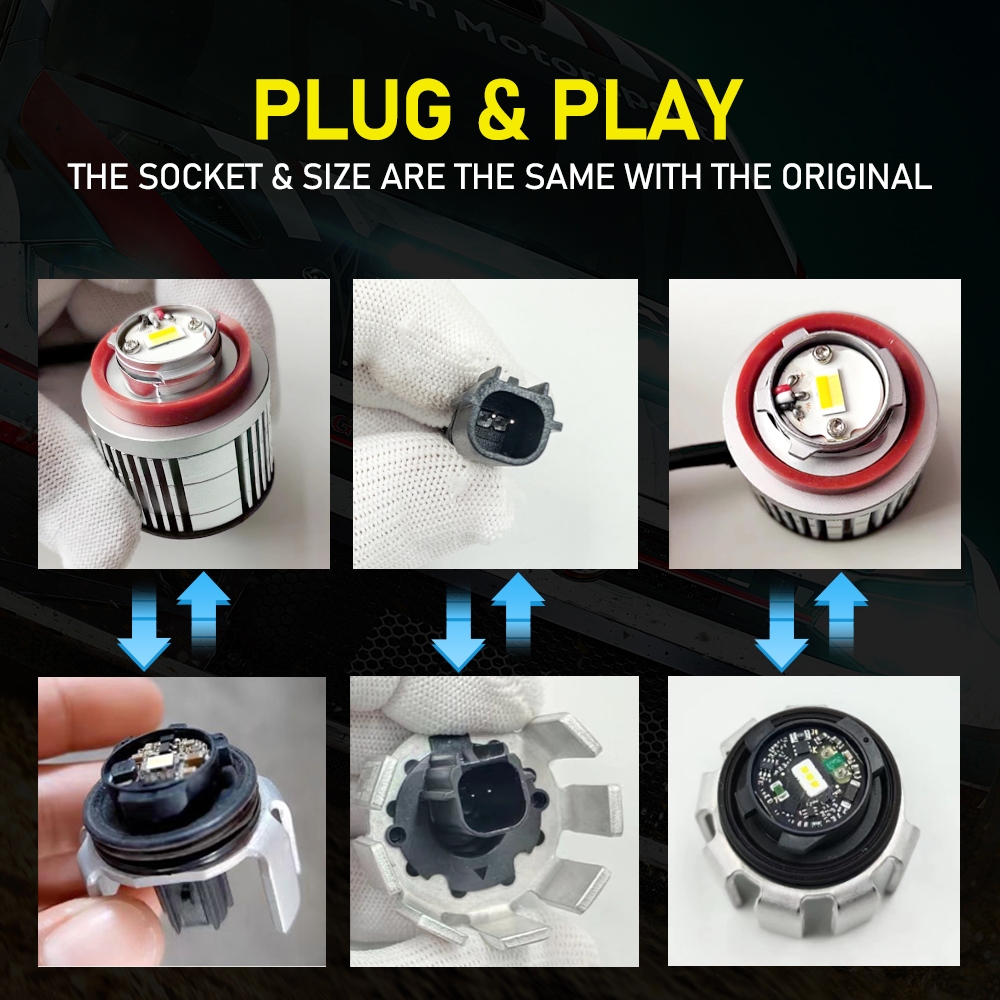 PLUG & PLAY
THE SOCKET & SIZE ARE THE SAME WITH THE ORIGINAL